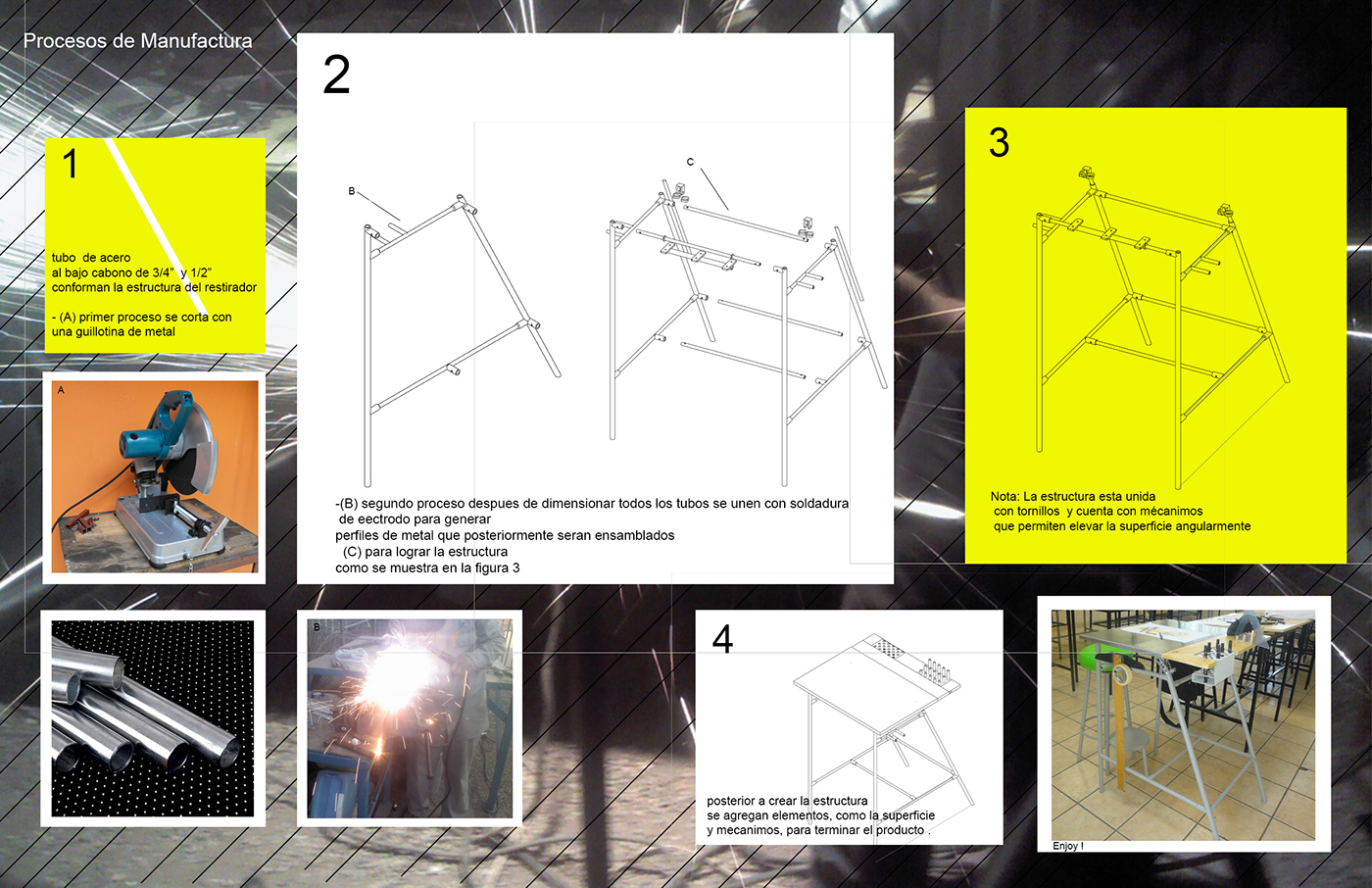 Procesos de Manufactura

1

tubo de acero al bajo cabono de 3/4" y 1/2" conforman la estructura del restirador

- (A) primer proceso se corta con una guillotina de metal

A

2

B

C

-(B) segundo proceso despues de dimensionar todos los tubos se unen con soldadura de eectrodo para generar
perfiles de metal que posteriormente seran ensamblados
(C) para lograr la estructura
como se muestra en la figura 3

3

Nota: La estructura esta unida con tornillos y cuenta con mécanimos que permiten elevar la superficie angularmente

B

4

posterior a crear la estructura se agregan elementos, como la superficie y mecanimos, para terminar el producto .

Enjoy !