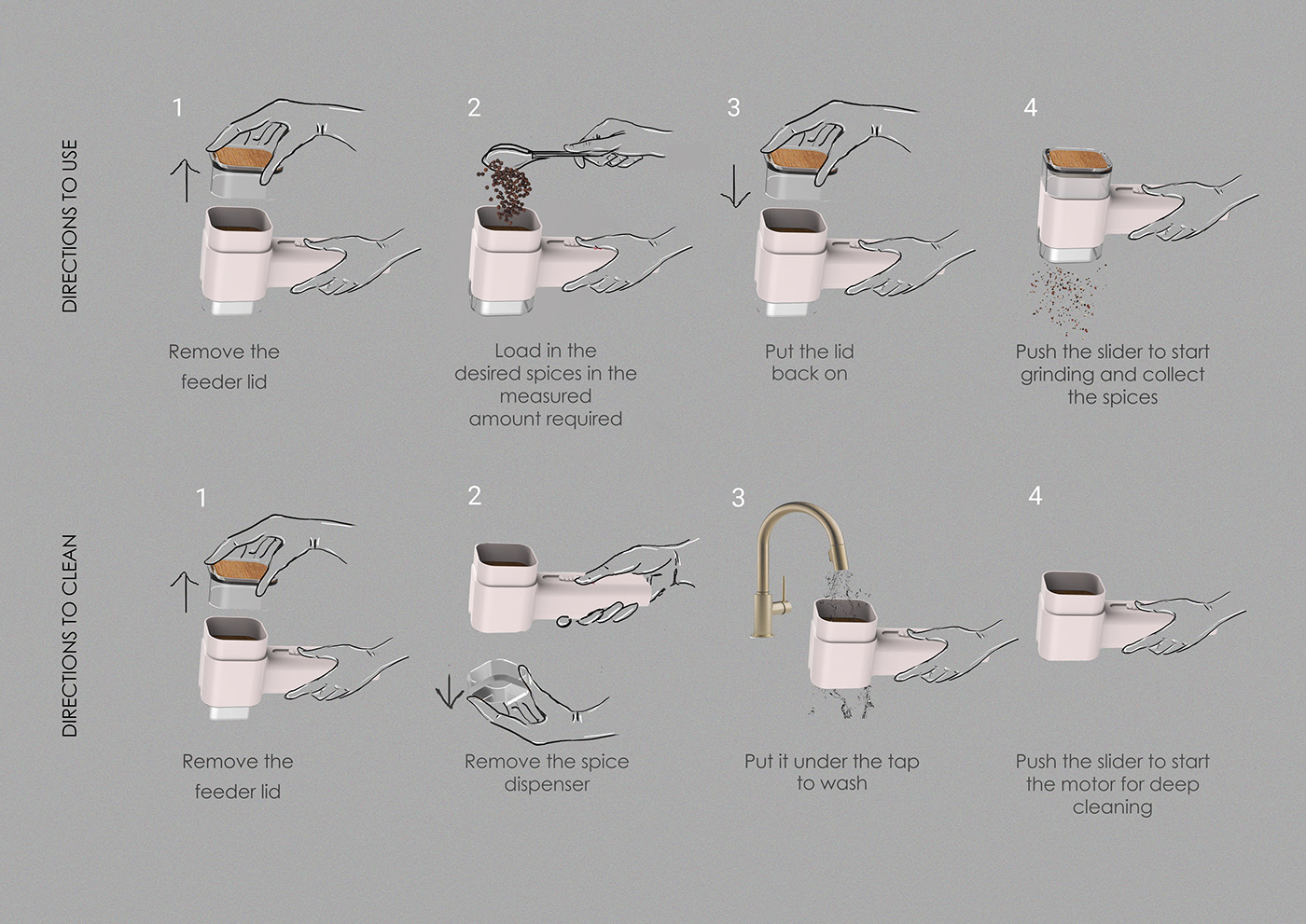 DIRECTIONS TO USE

1

Remove the feeder lid

2

Load in the desired spices in the measured amount required

3

Put the lid back on

4

Push the slider to start grinding and collect the spices

DIRECTIONS TO CLEAN

1

Remove the feeder lid

2

Remove the spice dispenser

3

Put it under the tap to wash

4

Push the slider to start the motor for deep cleaning