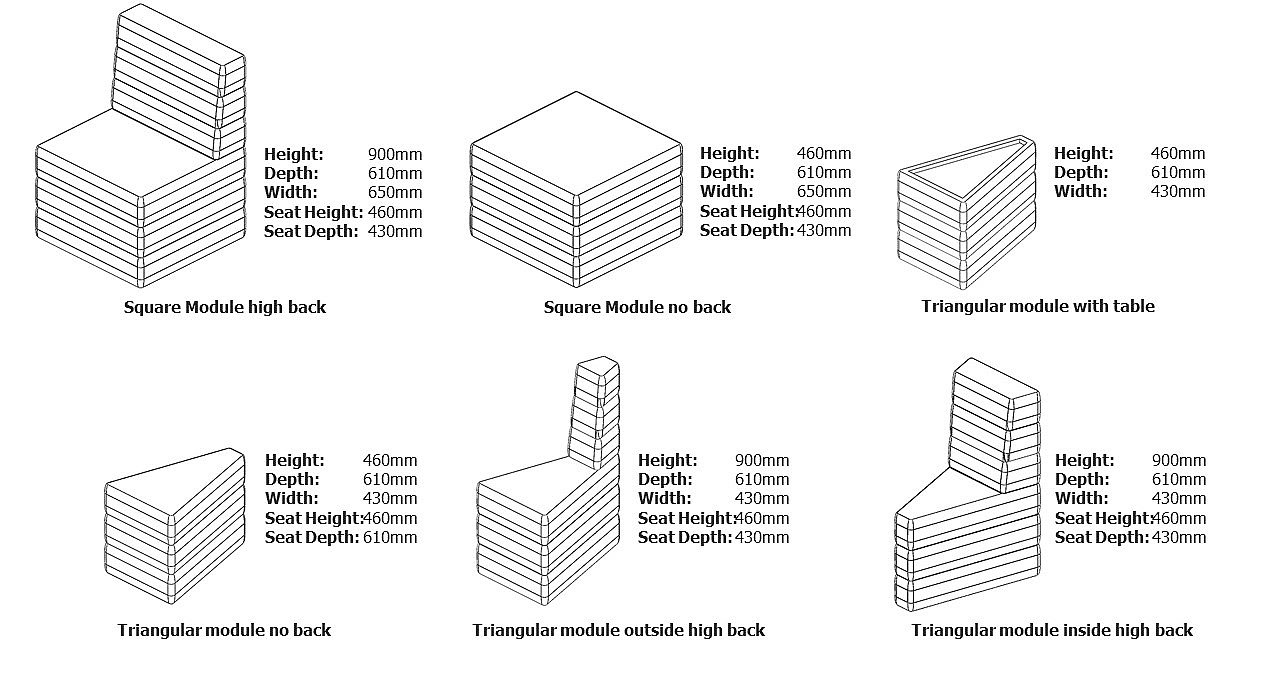 Height: 900mm
Depth: 610mm
Width: 650mm
Seat Height: 460mm
Seat Depth: 430mm

Square Module high back

Height: 460mm
Depth: 610mm
Width: 650mm
Seat Height: 460mm
Seat Depth: 430mm

Square Module no back

Height: 460mm
Depth: 610mm
Width: 430mm

Triangular module with table

Height: 460mm
Depth: 610mm
Width: 430mm
Seat Height: 460mm
Seat Depth: 610mm

Triangular module no back

Height: 900mm
Depth: 610mm
Width: 430mm
Seat Height: 460mm
Seat Depth: 430mm

Triangular module outside high back

Height: 900mm
Depth: 610mm
Width: 430mm
Seat Height: 460mm
Seat Depth: 430mm

Triangular module inside high back