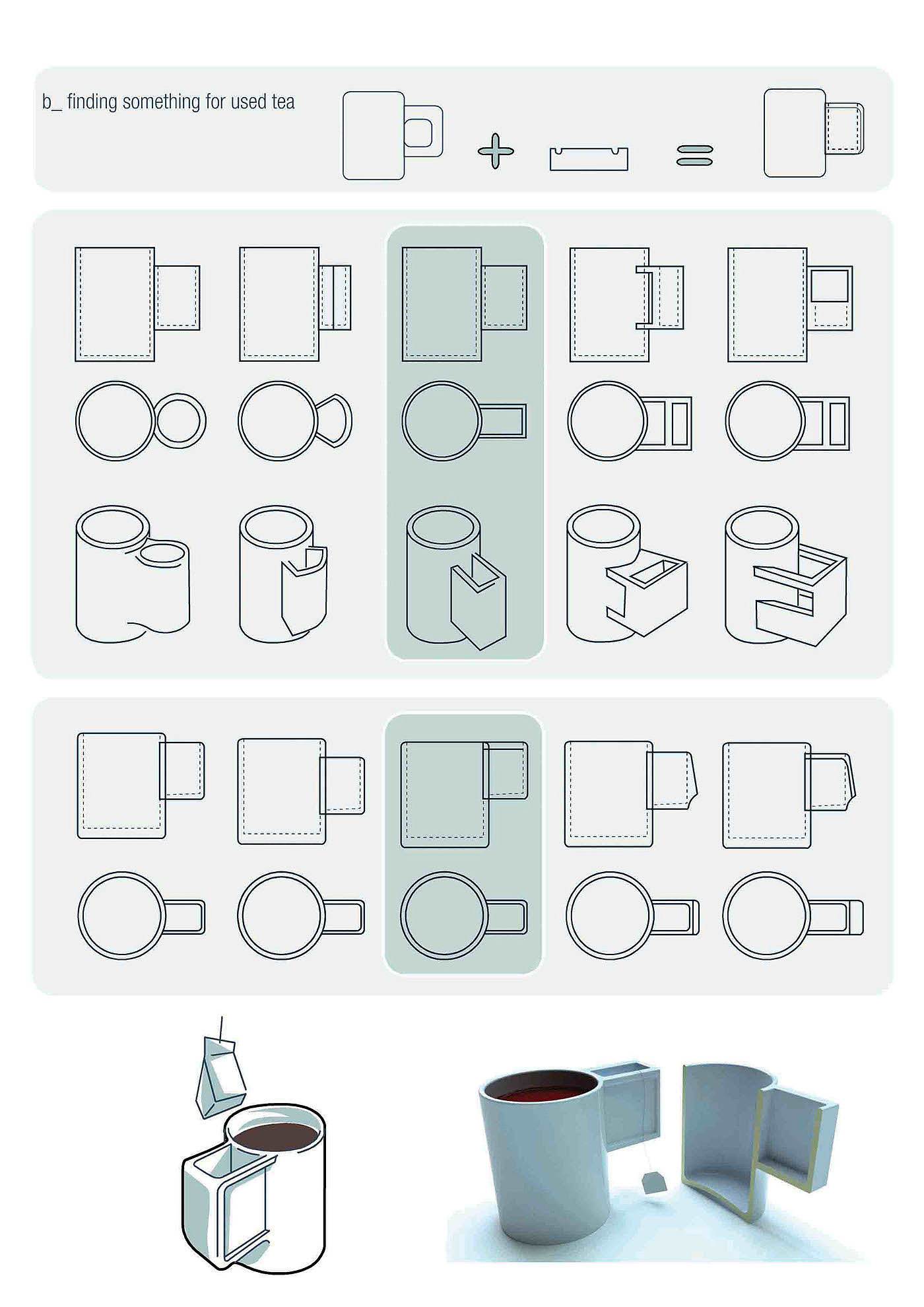 b_ finding something for used tea