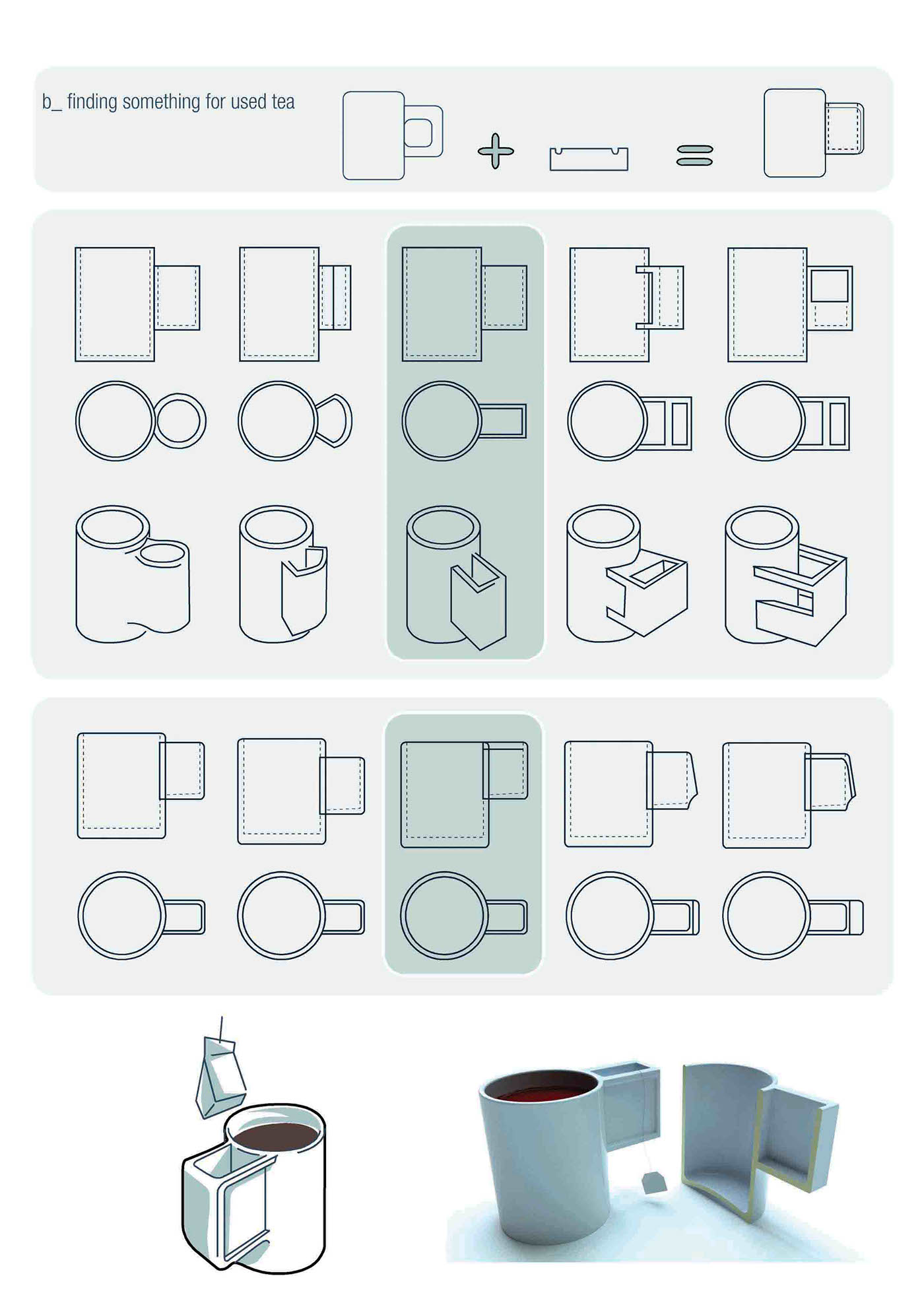 b_ finding something for used tea