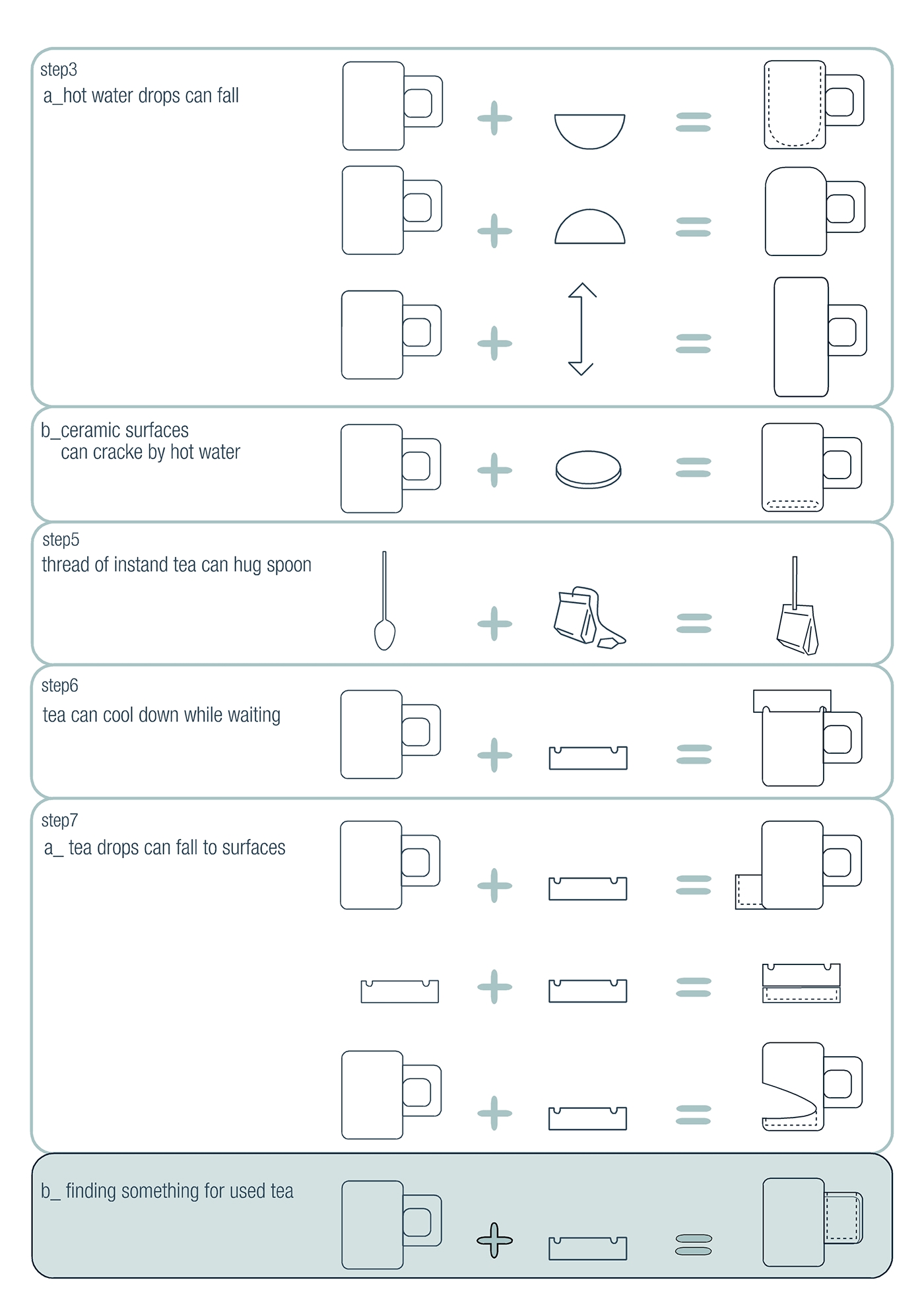 step3
a_hot water drops can fall

b_ceramic surfaces
can cracke by hot water

step5
thread of instand tea can hug spoon

step6
tea can cool down while waiting

step7
a_ tea drops can fall to surfaces

b_ finding something for used tea