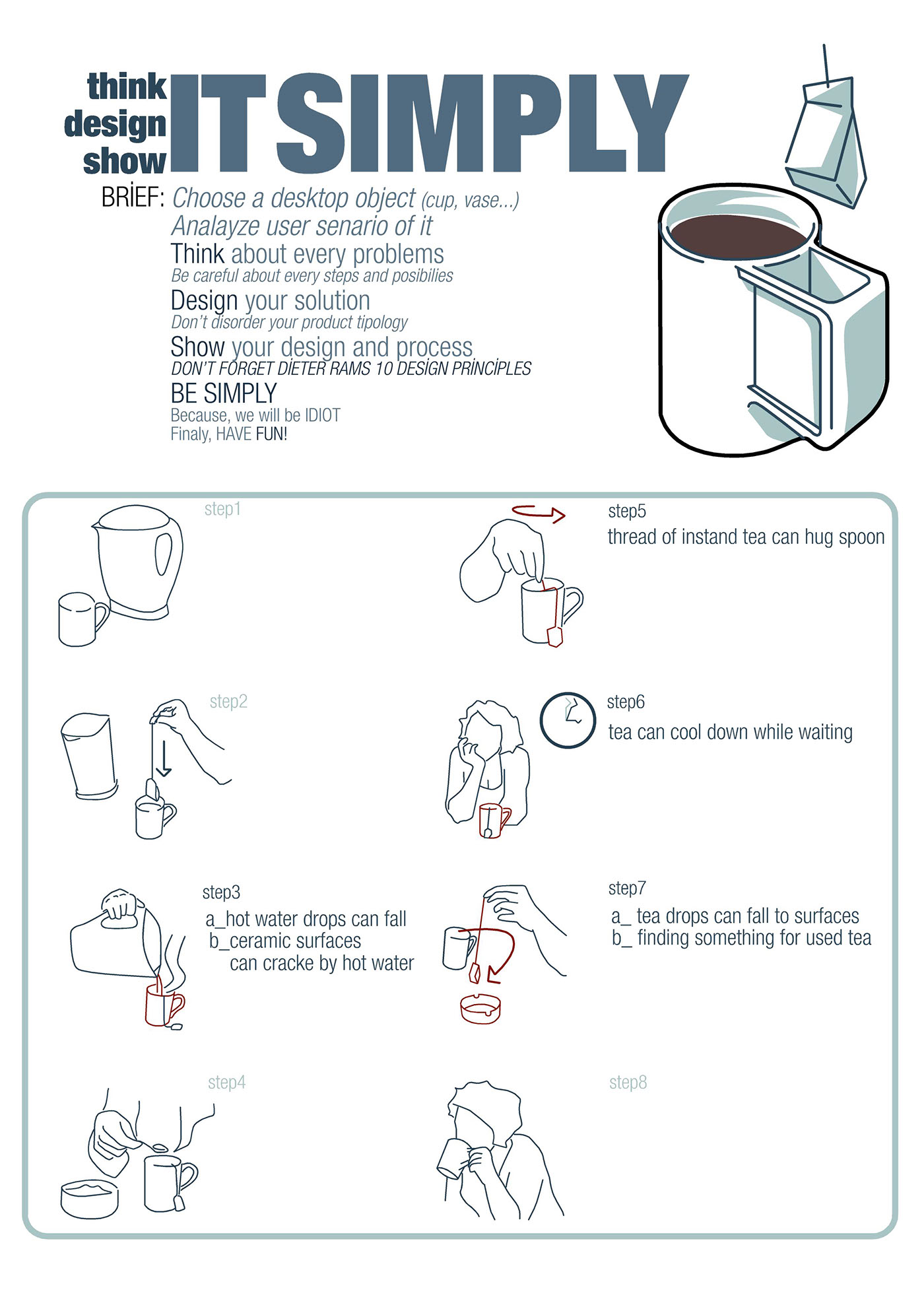 think
design
show
IT SIMPLY

BRİEF: Choose a desktop object (cup, vase...)
Analayze user senario of it
Think about every problems
Be careful about every steps and posibilies
Design your solution
Don't disorder your product tipology
Show your design and process
DON'T FORGET DİETER RAMS 10 DESİGN PRİNCİPLES
BE SIMPLY
Because, we will be IDIOT
Finaly, HAVE FUN!

step1

step2

step3
a_hot water drops can fall
b_ceramic surfaces can cracke by hot water

step4

step5
thread of instand tea can hug spoon

step6
tea can cool down while waiting

step7
a_ tea drops can fall to surfaces
b_ finding something for used tea

step8