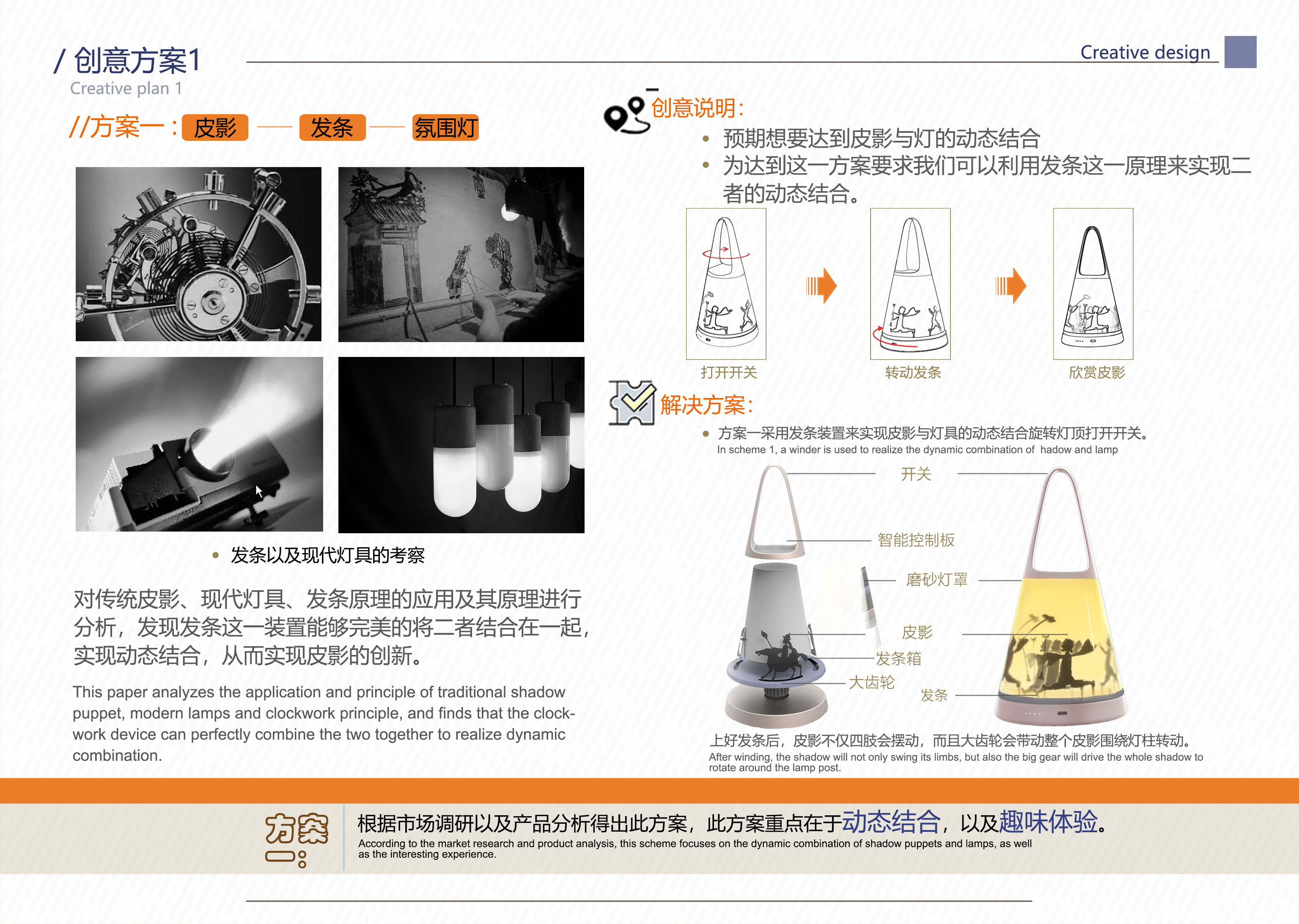 / 创意方案1
Creative plan 1

Creative design

//方案一：皮影 —— 发条 —— 氛围灯

• 发条以及现代灯具的考察

对传统皮影、现代灯具、发条原理的应用及其原理进行分析，发现发条这一装置能够完美的将二者结合在一起，实现动态结合，从而实现皮影的创新。

This paper analyzes the application and principle of traditional shadow puppet, modern lamps and clockwork principle, and finds that the clockwork device can perfectly combine the two together to realize dynamic combination.

创意说明：
• 预期想要达到皮影与灯的动态结合
• 为达到这一方案要求我们可以利用发条这一原理来实现二者的动态结合。

打开开关
转动发条
欣赏皮影

解决方案：
• 方案一采用发条装置来实现皮影与灯具的动态结合旋转灯顶打开开关。
In scheme 1, a winder is used to realize the dynamic combination of hadow and lamp

开关
智能控制板
磨砂灯罩
皮影
发条箱
大齿轮
发条

上好发条后，皮影不仅四肢会摆动，而且大齿轮会带动整个皮影围绕灯柱转动。
After winding, the shadow will not only swing its limbs, but also the big gear will drive the whole shadow to rotate around the lamp post.

方案一：

根据市场调研以及产品分析得出此方案，此方案重点在于动态结合，以及趣味体验。
According to the market research and product analysis, this scheme focuses on the dynamic combination of shadow puppets and lamps, as well as the interesting experience.