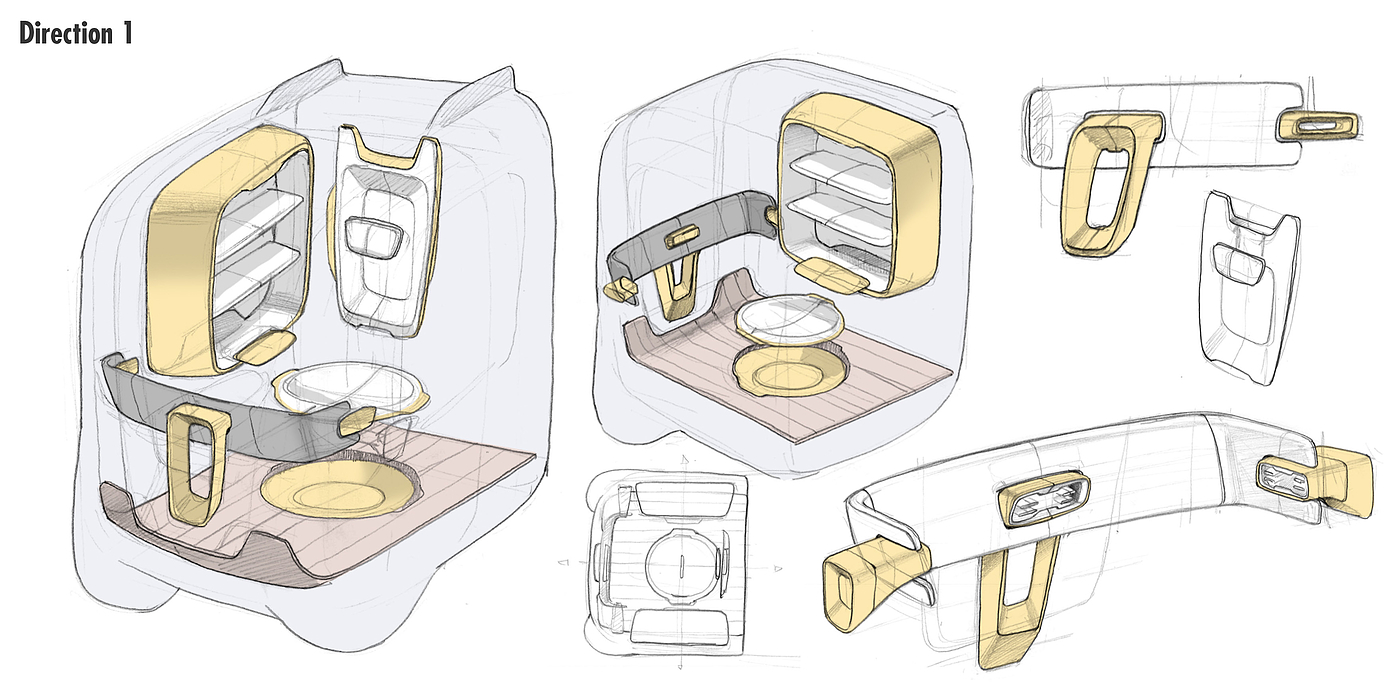 Direction 1