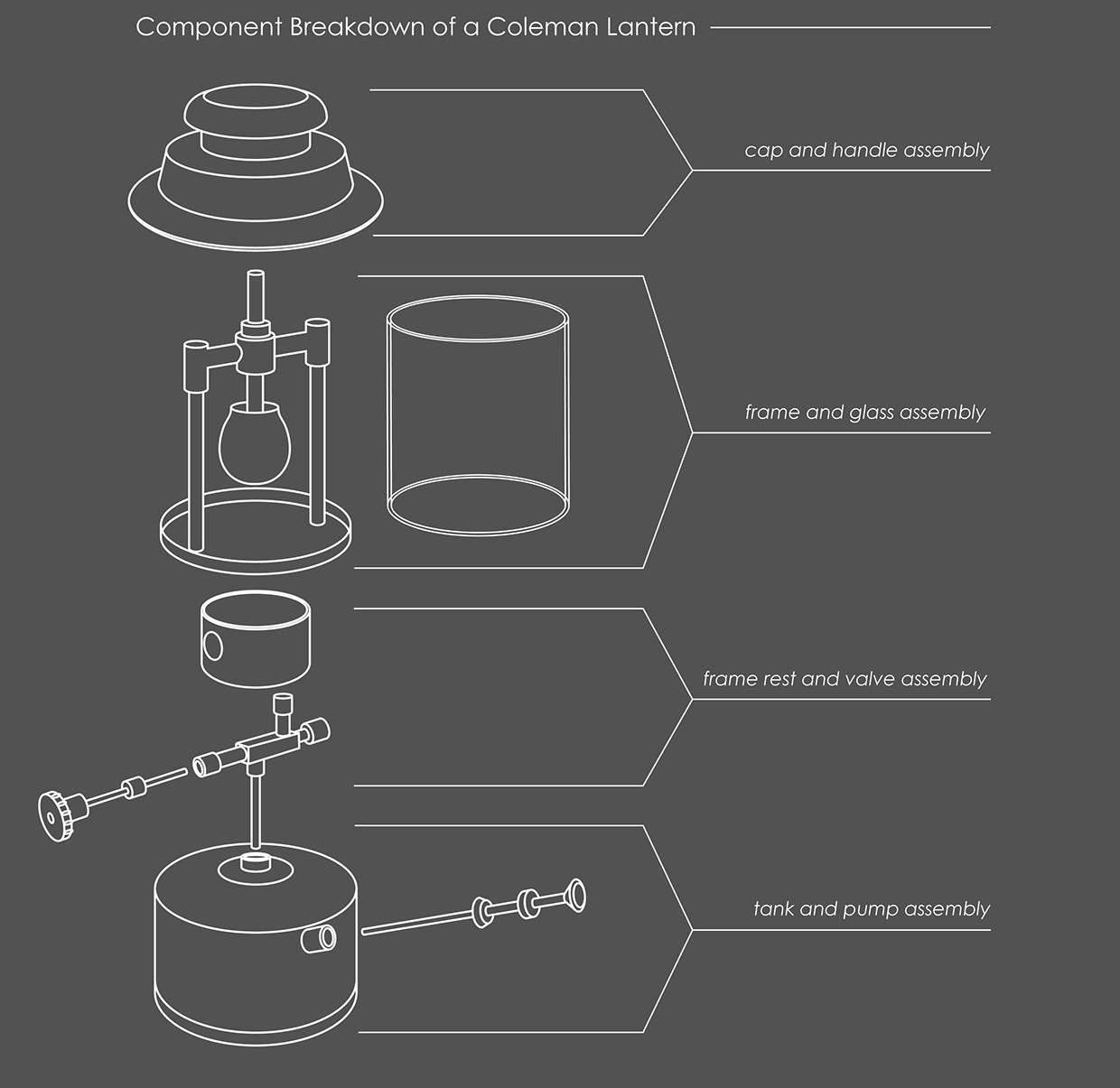 Component Breakdown of a Coleman Lantern

cap and handle assembly

frame and glass assembly

frame rest and valve assembly

tank and pump assembly