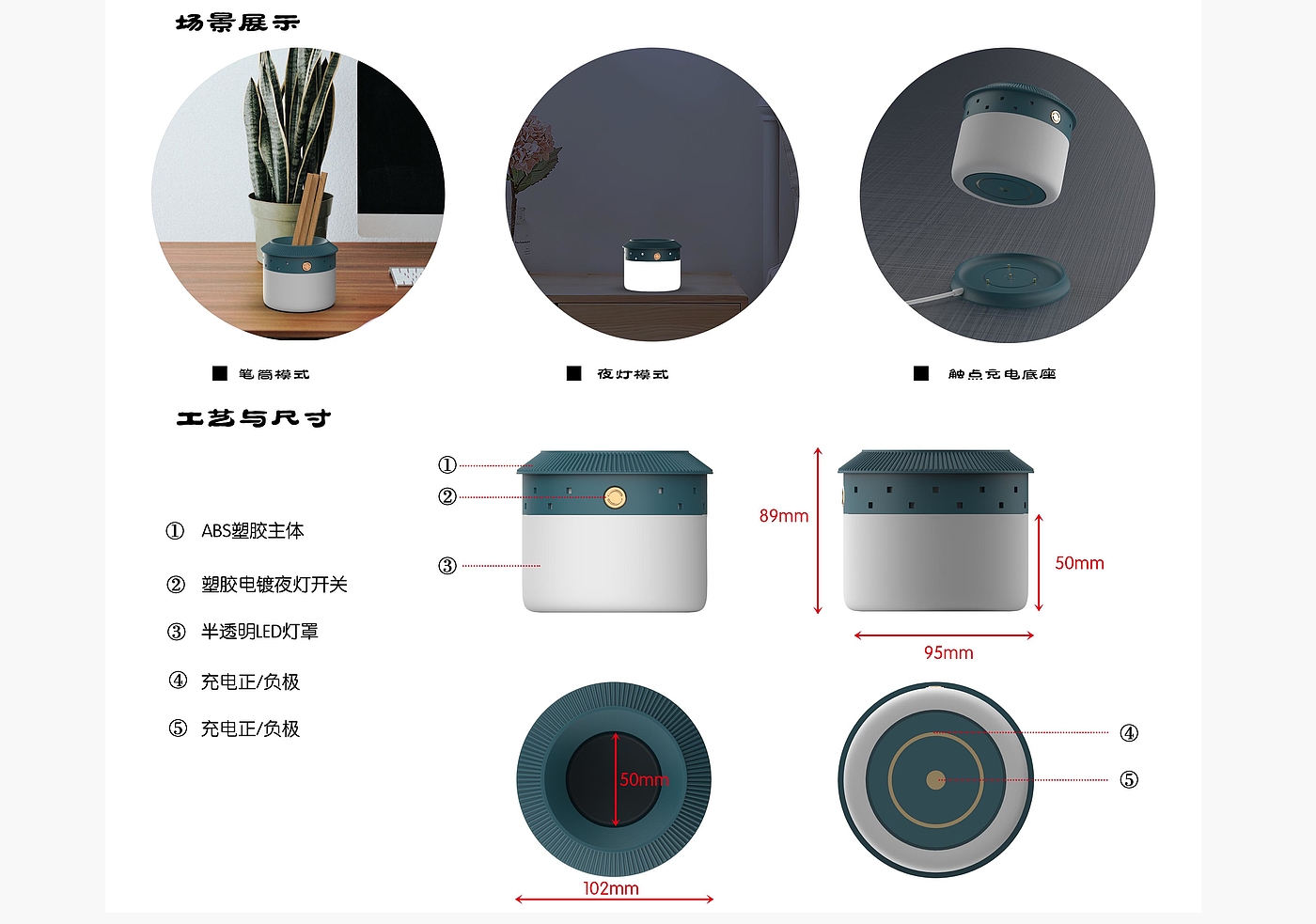 场景展示

■ 笔筒模式

■ 夜灯模式

■ 触点充电底座

工艺与尺寸

① ABS塑胶主体

② 塑胶电镀夜灯开关

③ 半透明LED灯罩

④ 充电正/负极

⑤ 充电正/负极

①
②
③

89mm

50mm

95mm

50mm

102mm

④
⑤