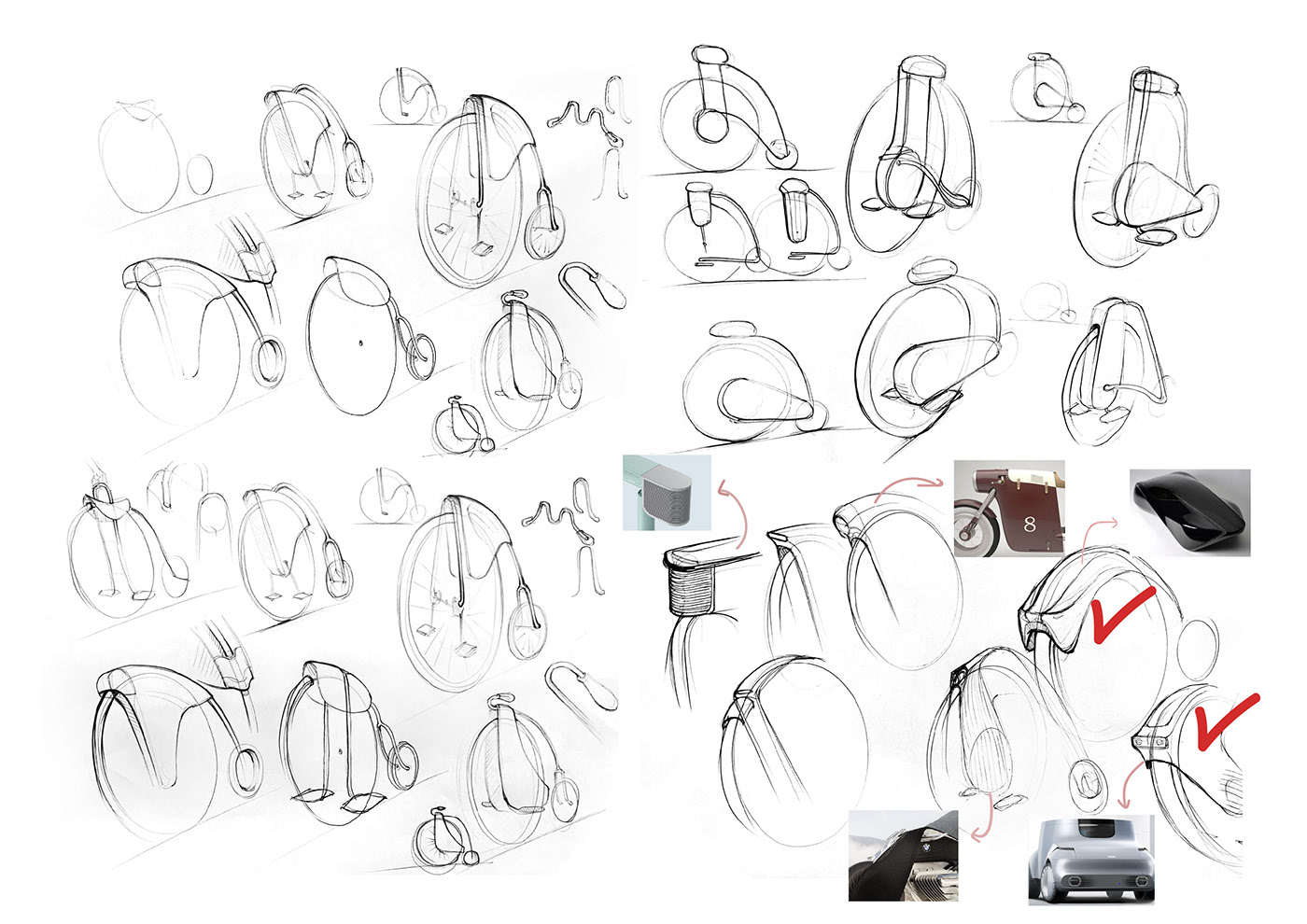 8