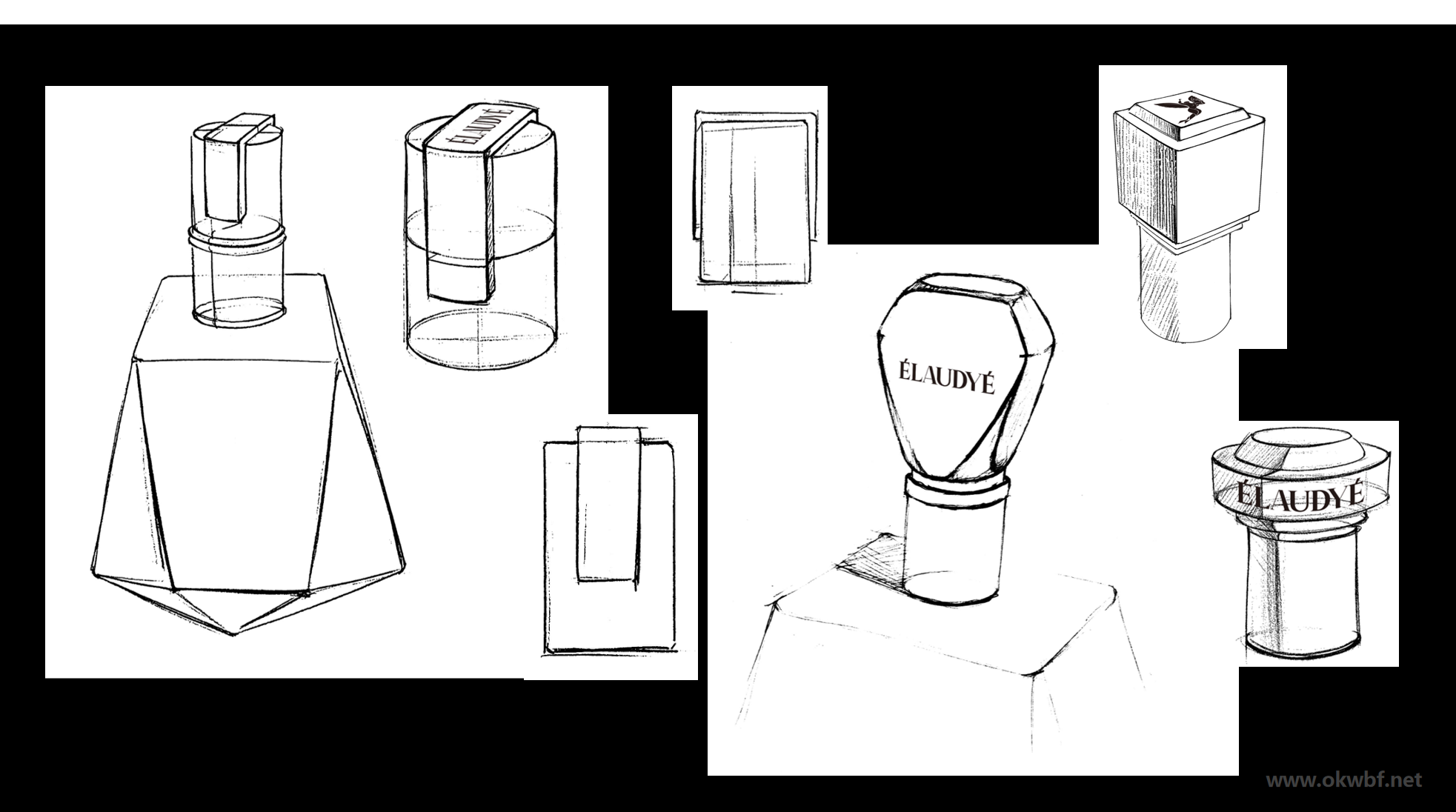 ÉLAUDYÉ

ÉLAUDYÉ

ÉLAUDYÉ

www.okwbf.net