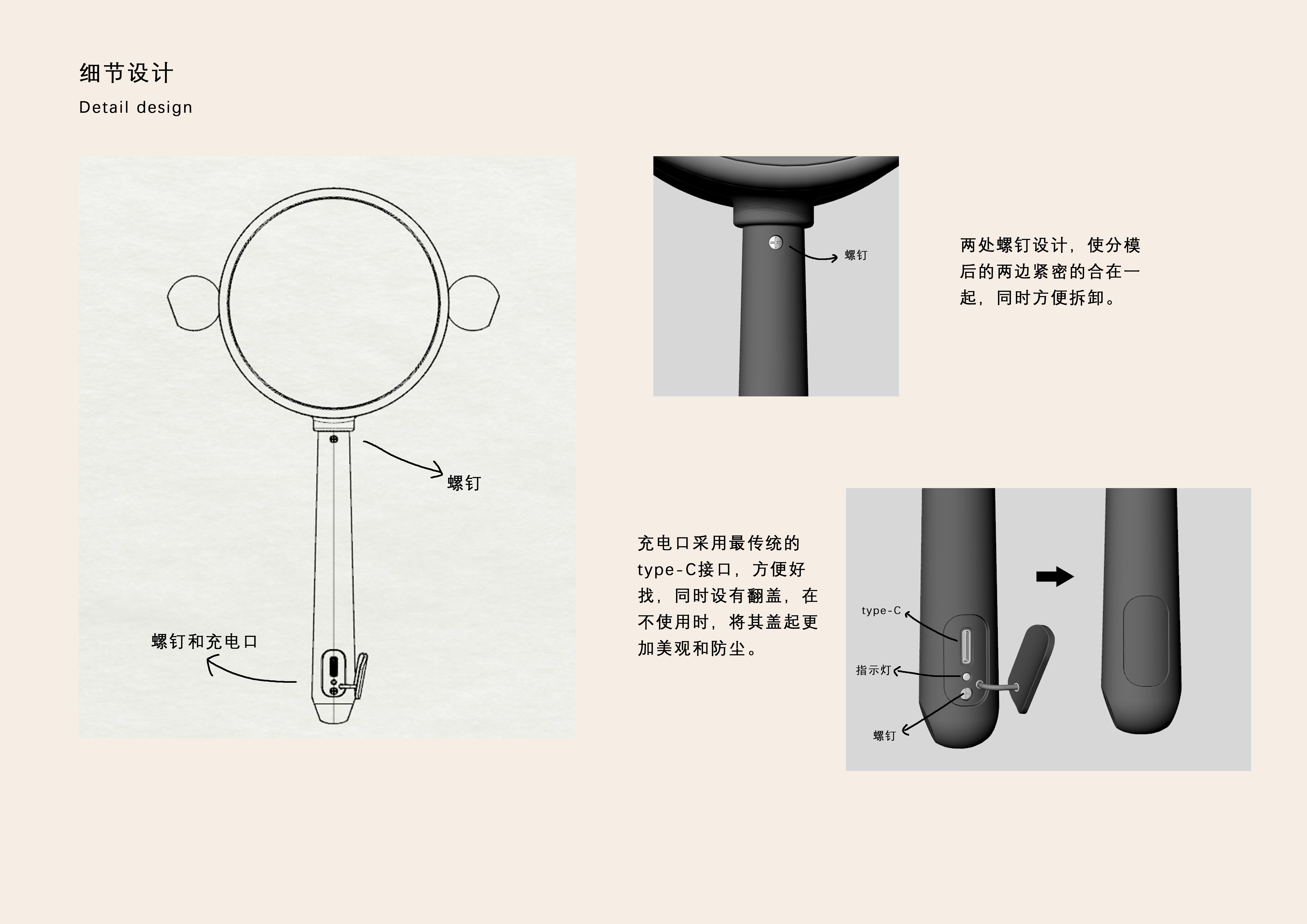 细节设计
Detail design

螺钉

螺钉和充电口

螺钉

两处螺钉设计，使分模后的两边紧密的合在一起，同时方便拆卸。

充电口采用最传统的type-C接口，方便好找，同时设有翻盖，在不使用时，将其盖起更加美观和防尘。

type-C

指示灯

螺钉