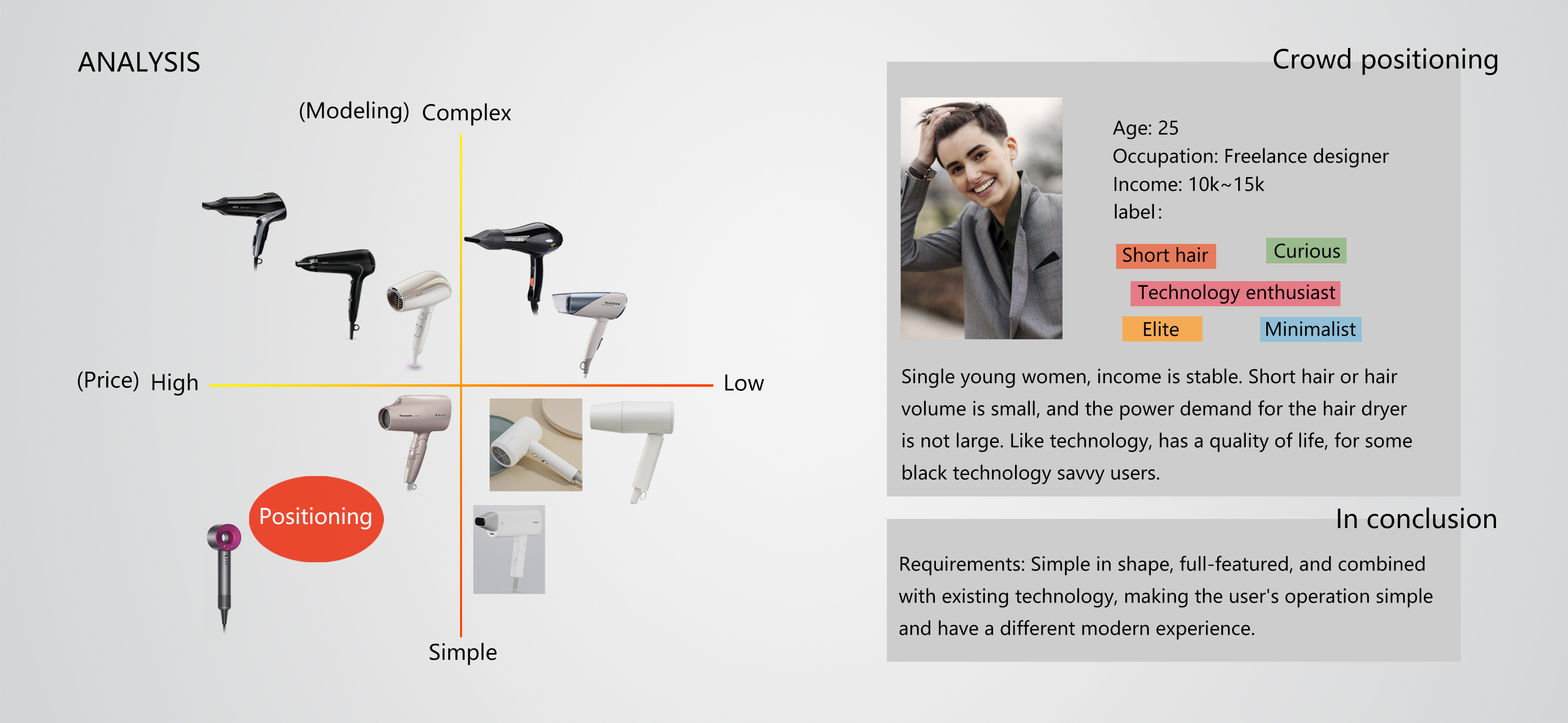 ANALYSIS

(Modeling) Complex

(Price) High

Low

Positioning

Simple

Crowd positioning

Age: 25
Occupation: Freelance designer
Income: 10k~15k
label:

Short hair

Curious

Technology enthusiast

Elite

Minimalist

Single young women, income is stable. Short hair or hair volume is small, and the power demand for the hair dryer is not large. Like technology, has a quality of life, for some black technology savvy users.

In conclusion

Requirements: Simple in shape, full-featured, and combined with existing technology, making the user's operation simple and have a different modern experience.