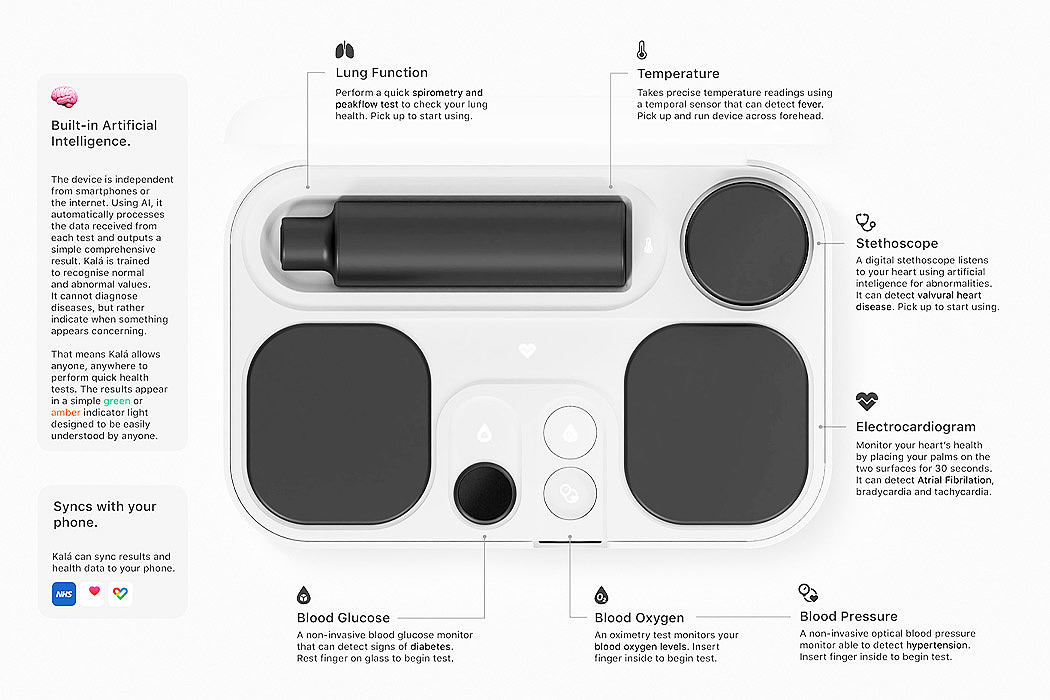 Built-in Artificial Intelligence.

The device is independent from smartphones or the internet. Using AI, it automatically processes the data received from each test and outputs a simple comprehensive result. Kalá is trained to recognise normal and abnormal values. It cannot diagnose diseases, but rather indicate when something appears concerning.

That means Kalá allows anyone, anywhere to perform quick health tests. The results appear in a simple green or amber indicator light designed to be easily understood by anyone.

Syncs with your phone.

Kalá can sync results and health data to your phone.

NHS

Lung Function

Perform a quick spirometry and peakflow test to check your lung health. Pick up to start using.

Temperature

Takes precise temperature readings using a temporal sensor that can detect fever. Pick up and run device across forehead.

Stethoscope

A digital stethoscope listens to your heart using artificial inteligence for abnormalities. It can detect valvural heart disease. Pick up to start using.

Electrocardiogram

Monitor your heart's health by placing your palms on the two surfaces for 30 seconds. It can detect Atrial Fibrilation, bradycardia and tachycardia.

Blood Glucose

A non-invasive blood glucose monitor that can detect signs of diabetes. Rest finger on glass to begin test.

Blood Oxygen

An oximetry test monitors your blood oxygen levels. Insert finger inside to begin test.

Blood Pressure

A non-invasive optical blood pressure monitor able to detect hypertension. Insert finger inside to begin test.