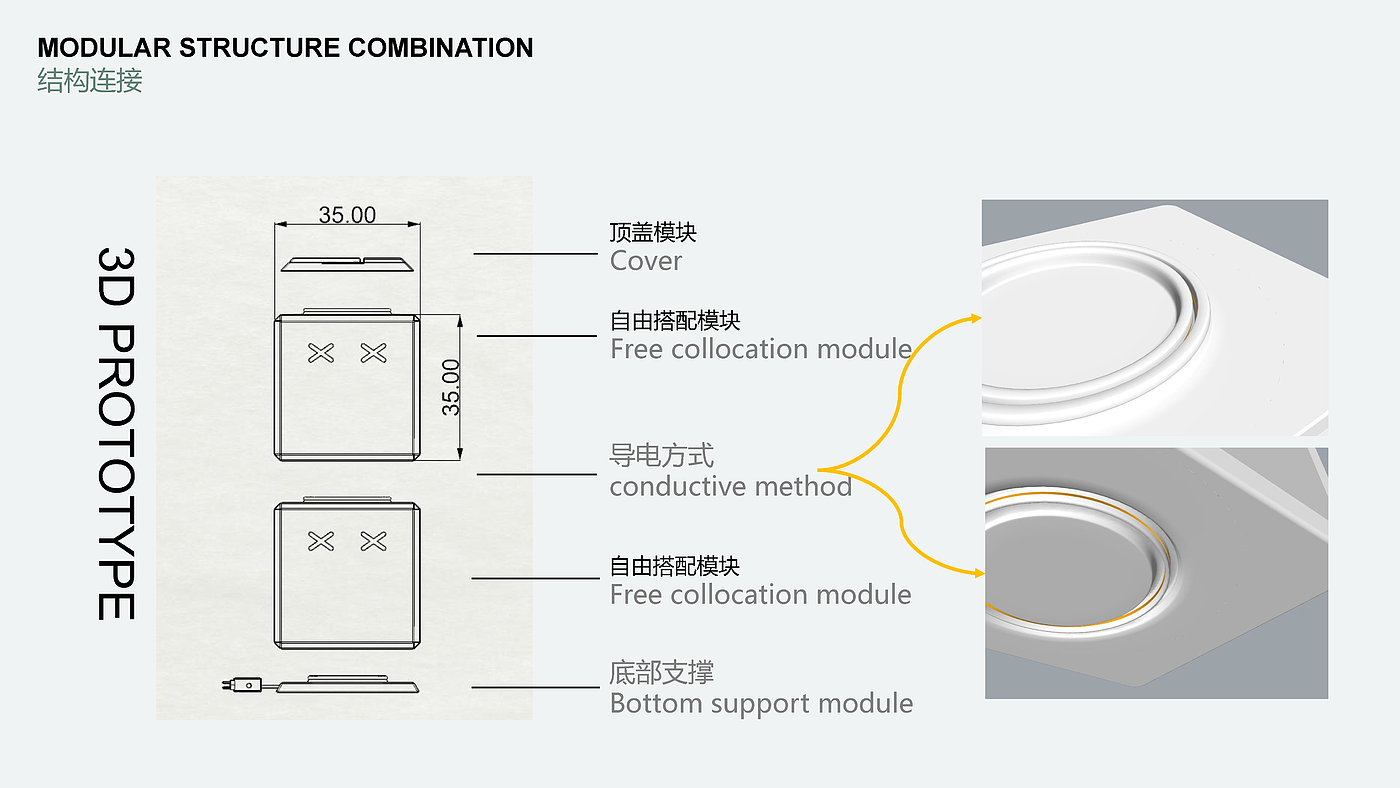 MODULAR STRUCTURE COMBINATION
结构连接

3D PROTOTYPE

35.00

35.00

顶盖模块
Cover

自由搭配模块
Free collocation module

导电方式
conductive method

自由搭配模块
Free collocation module

底部支撑
Bottom support module