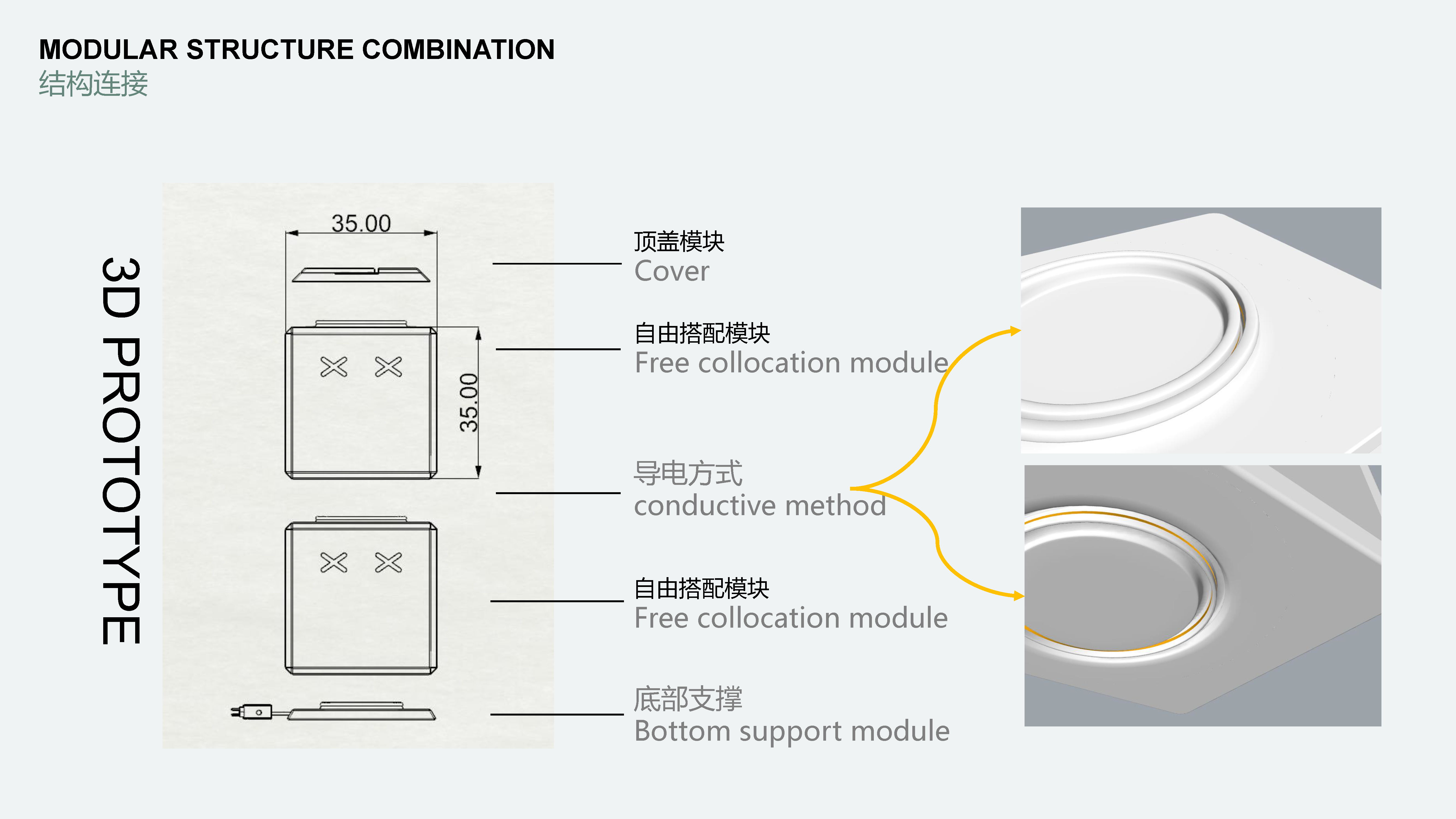 MODULAR STRUCTURE COMBINATION
结构连接

3D PROTOTYPE

35.00

35.00

顶盖模块
Cover

自由搭配模块
Free collocation module

导电方式
conductive method

自由搭配模块
Free collocation module

底部支撑
Bottom support module