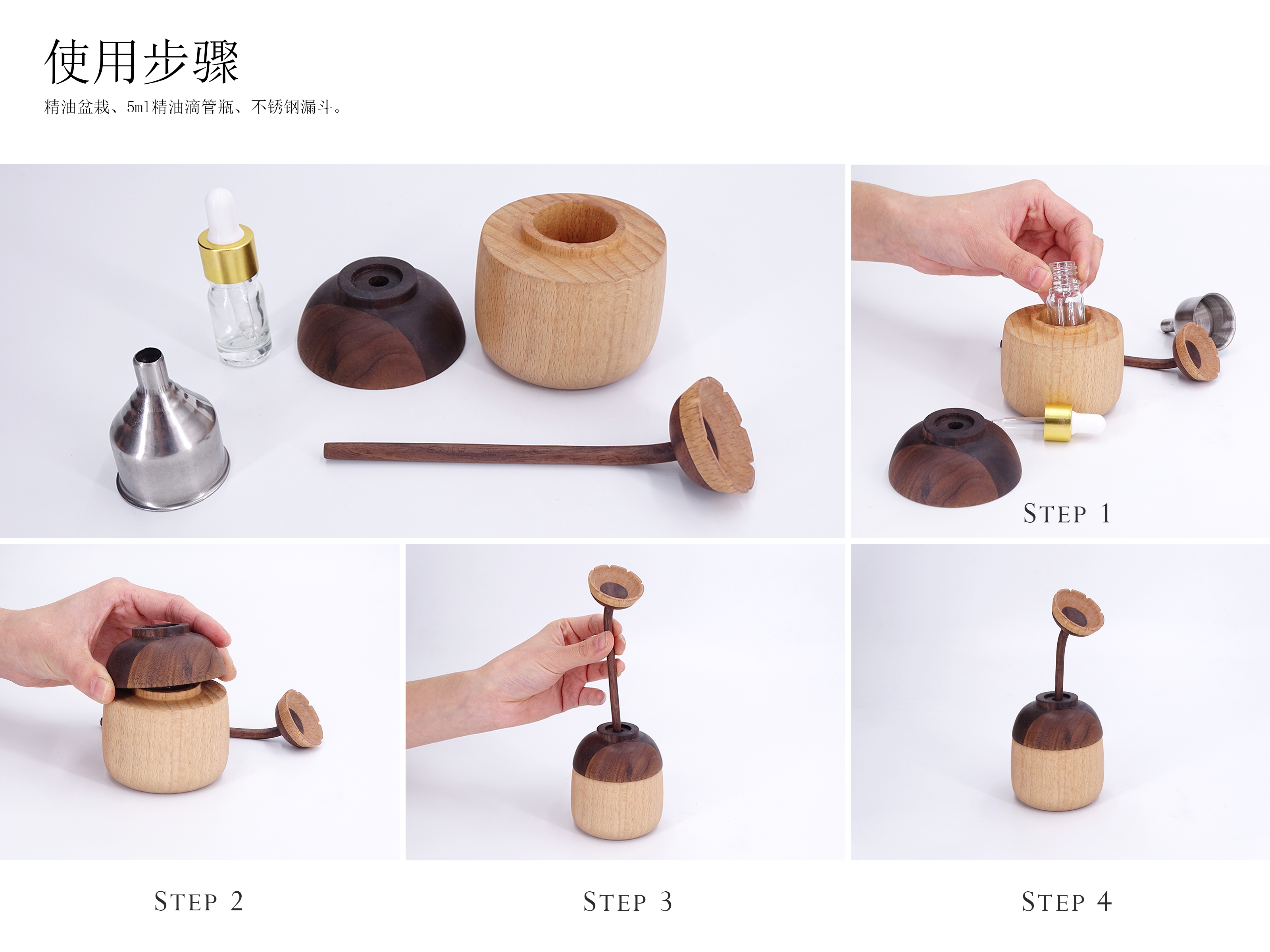 使用步骤

精油盆栽、5ml精油滴管瓶、不锈钢漏斗。

STEP 1

STEP 2

STEP 3

STEP 4