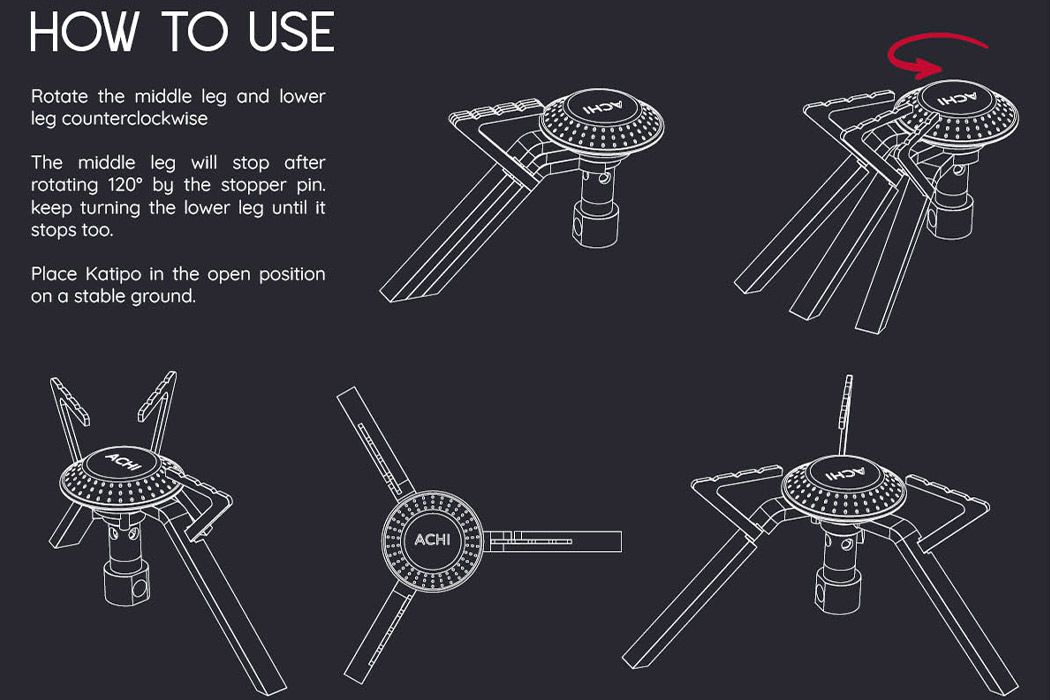 HOW TO USE

Rotate the middle leg and lower leg counterclockwise

The middle leg will stop after rotating 120° by the stopper pin. keep turning the lower leg until it stops too.

Place Katipo in the open position on a stable ground.

ACHI

ACHI

ACHI

ACHI

ACHI