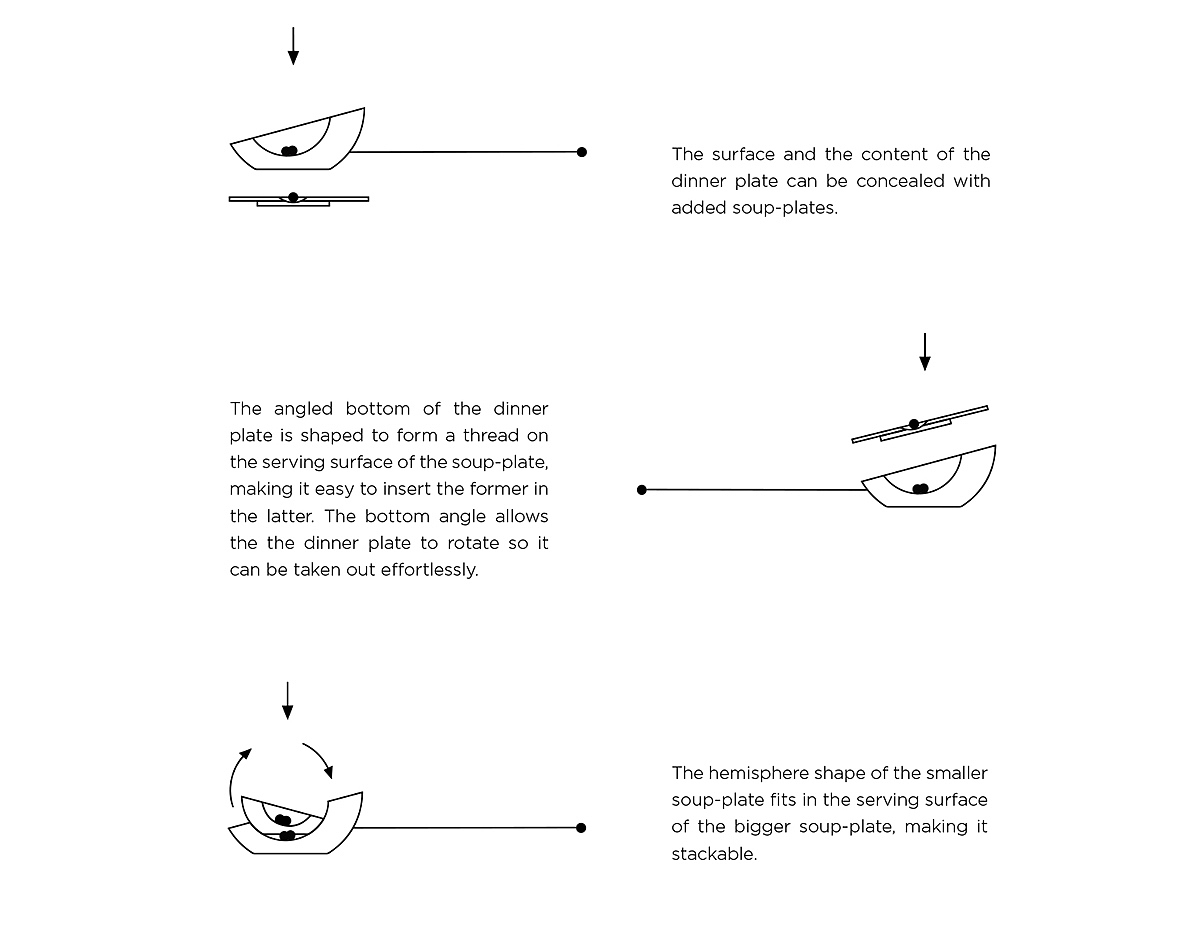 The surface and the content of the dinner plate can be concealed with added soup-plates.

The angled bottom of the dinner plate is shaped to form a thread on the serving surface of the soup-plate, making it easy to insert the former in the latter. The bottom angle allows the the dinner plate to rotate so it can be taken out effortlessly.

The hemisphere shape of the smaller soup-plate fits in the serving surface of the bigger soup-plate, making it stackable.