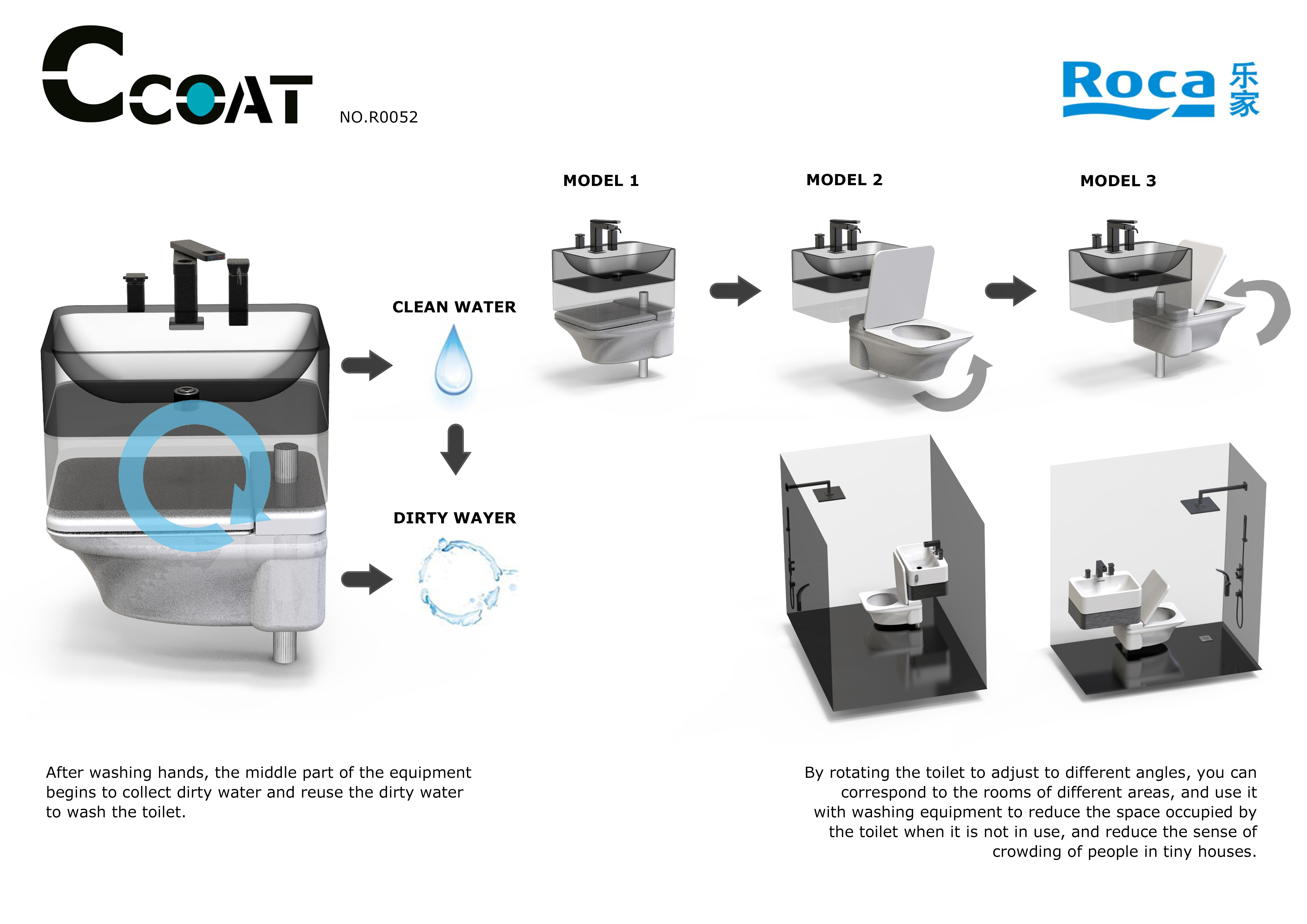 CCOAT

NO.R0052

Roca 乐家

MODEL 1

MODEL 2

MODEL 3

CLEAN WATER

DIRTY WAYER

After washing hands, the middle part of the equipment begins to collect dirty water and reuse the dirty water to wash the toilet.

By rotating the toilet to adjust to different angles, you can correspond to the rooms of different areas, and use it with washing equipment to reduce the space occupied by the toilet when it is not in use, and reduce the sense of crowding of people in tiny houses.