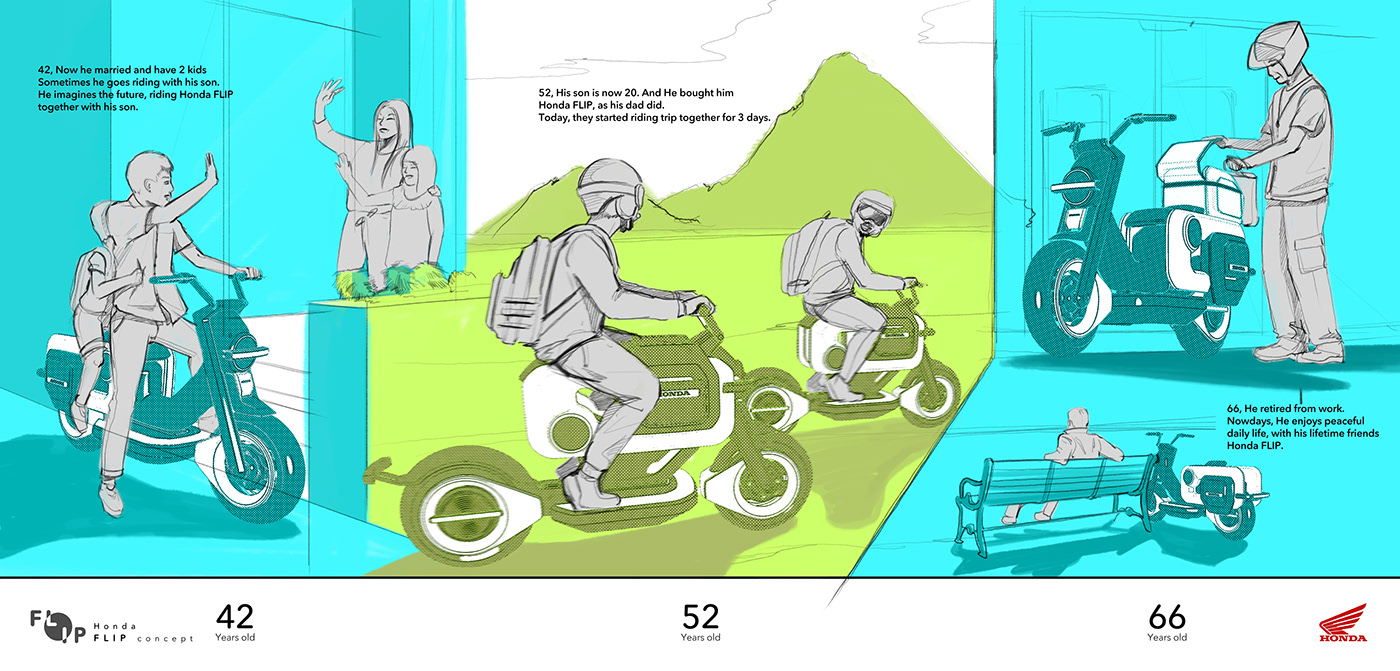 42, Now he married and have 2 kids
Sometimes he goes riding with his son.
He imagines the future, riding Honda FLIP together with his son.

52, His son is now 20. And He bought him Honda FLIP, as his dad did.
Today, they started riding trip together for 3 days.

HONDA

66, He retired from work.
Nowdays, He enjoys peaceful daily life, with his lifetime friends Honda FLIP.

FLIP Honda FLIP concept

42
Years old

52
Years old

66
Years old

HONDA