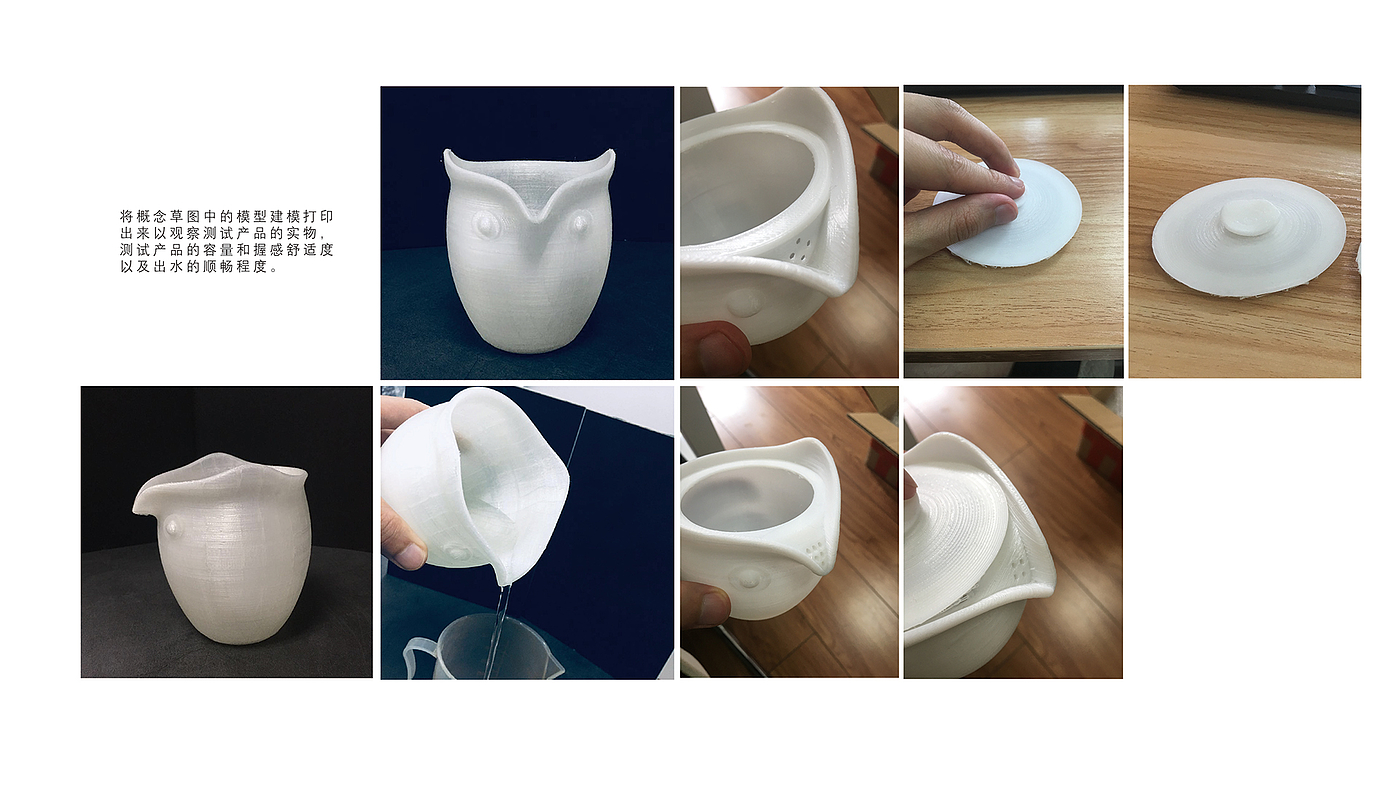 将概念草图中的模型建模打印出来以观察测试产品的实物，测试产品的容量和握感舒适度以及出水的顺畅程度。