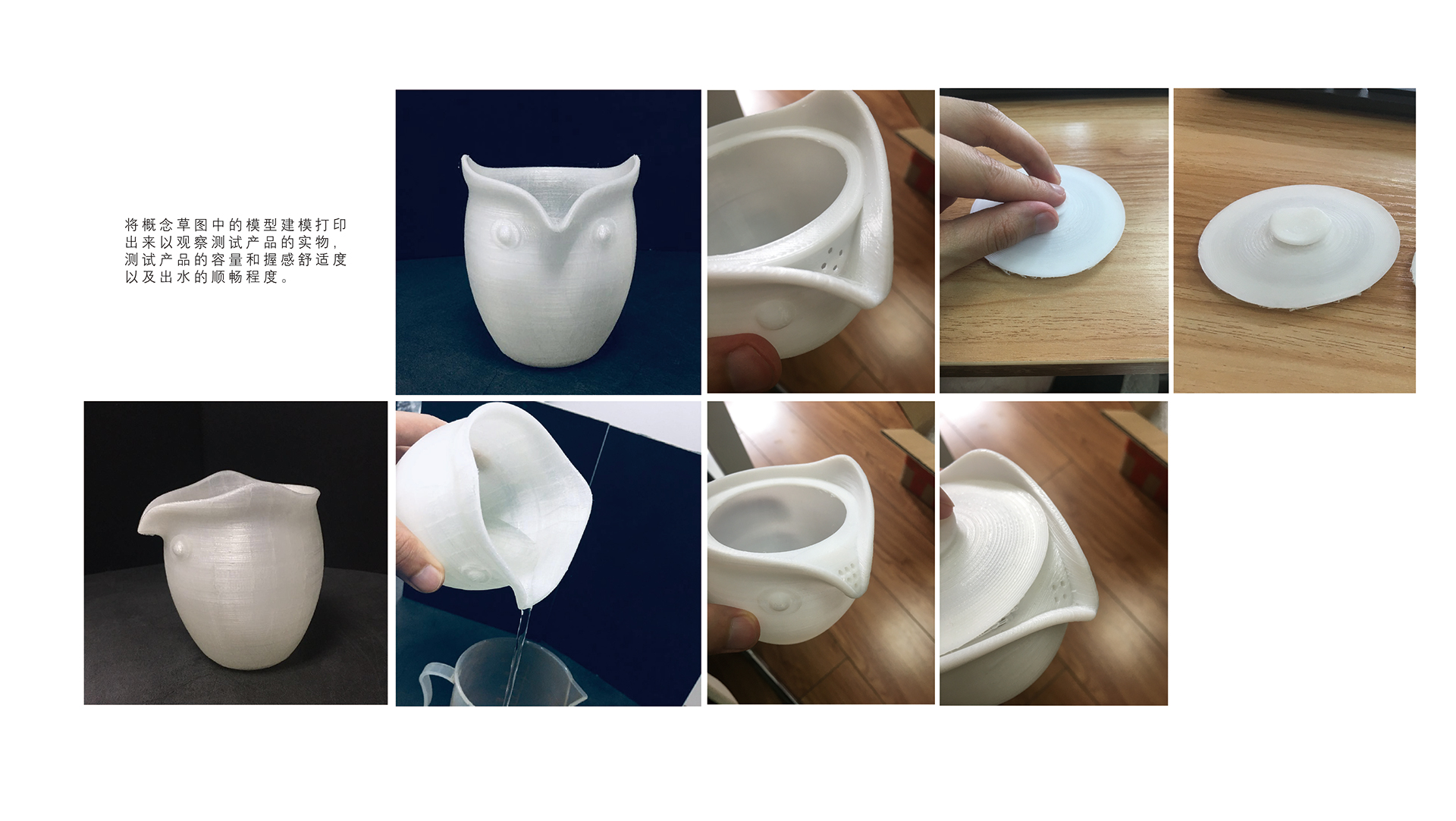 将概念草图中的模型建模打印出来以观察测试产品的实物，测试产品的容量和握感舒适度以及出水的顺畅程度。