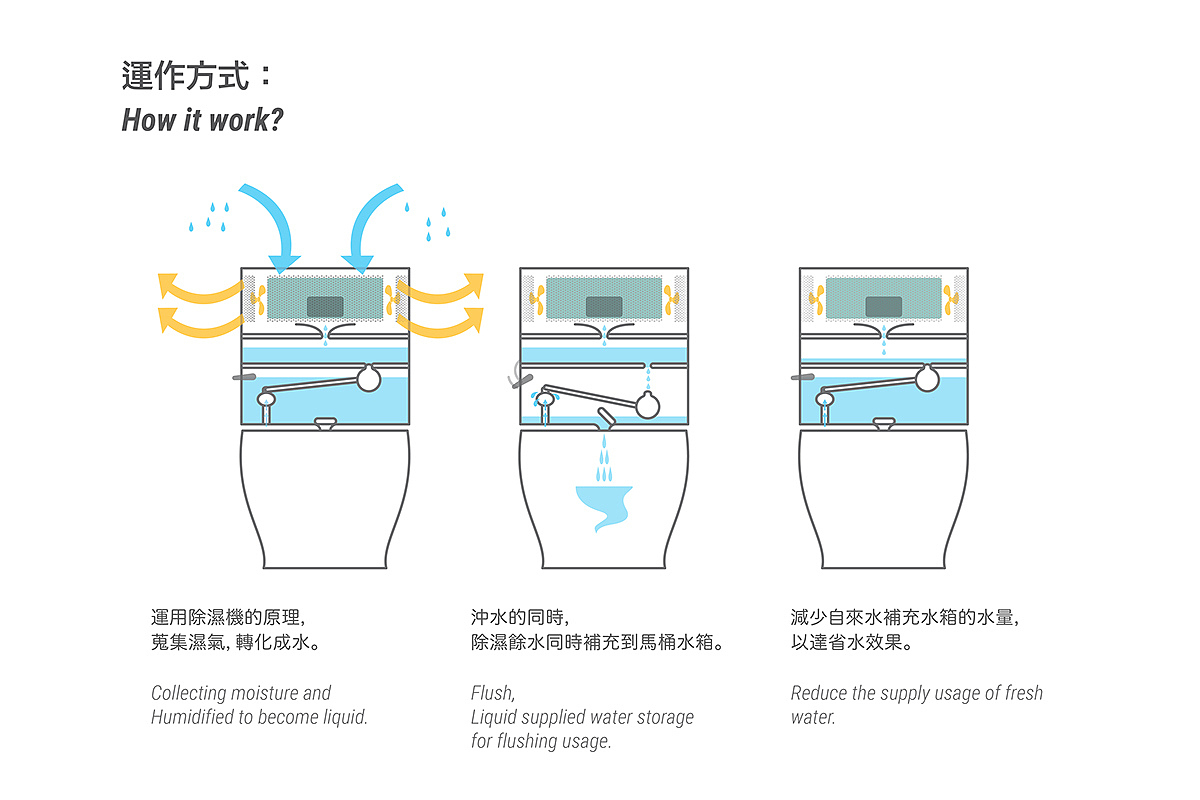 運作方式：
How it work?

運用除濕機的原理,
蒐集濕氣, 轉化成水。

Collecting moisture and
Humidified to become liquid.

沖水的同時,
除濕餘水同時補充到馬桶水箱。

Flush,
Liquid supplied water storage
for flushing usage.

減少自來水補充水箱的水量,
以達省水效果。

Reduce the supply usage of fresh
water.