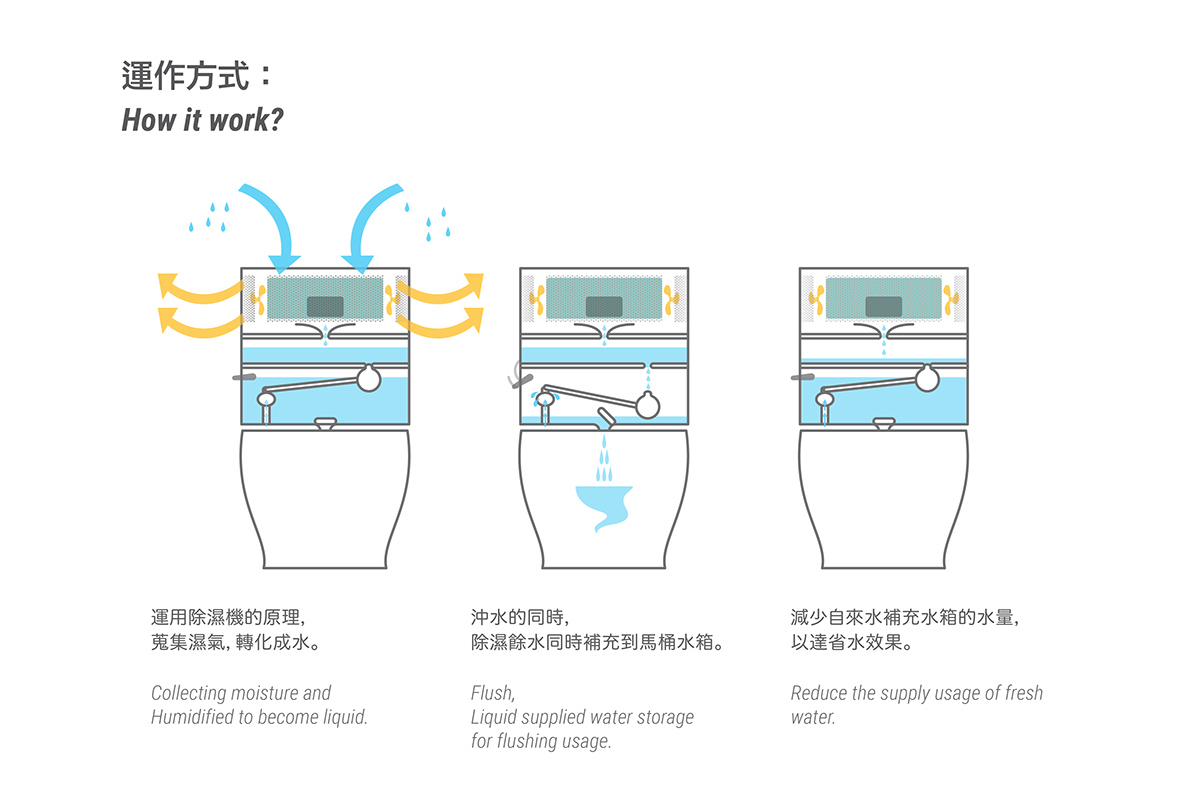 運作方式：
How it work?

運用除濕機的原理,
蒐集濕氣, 轉化成水。

Collecting moisture and Humidified to become liquid.

沖水的同時,
除濕餘水同時補充到馬桶水箱。

Flush,
Liquid supplied water storage for flushing usage.

減少自來水補充水箱的水量,
以達省水效果。

Reduce the supply usage of fresh water.