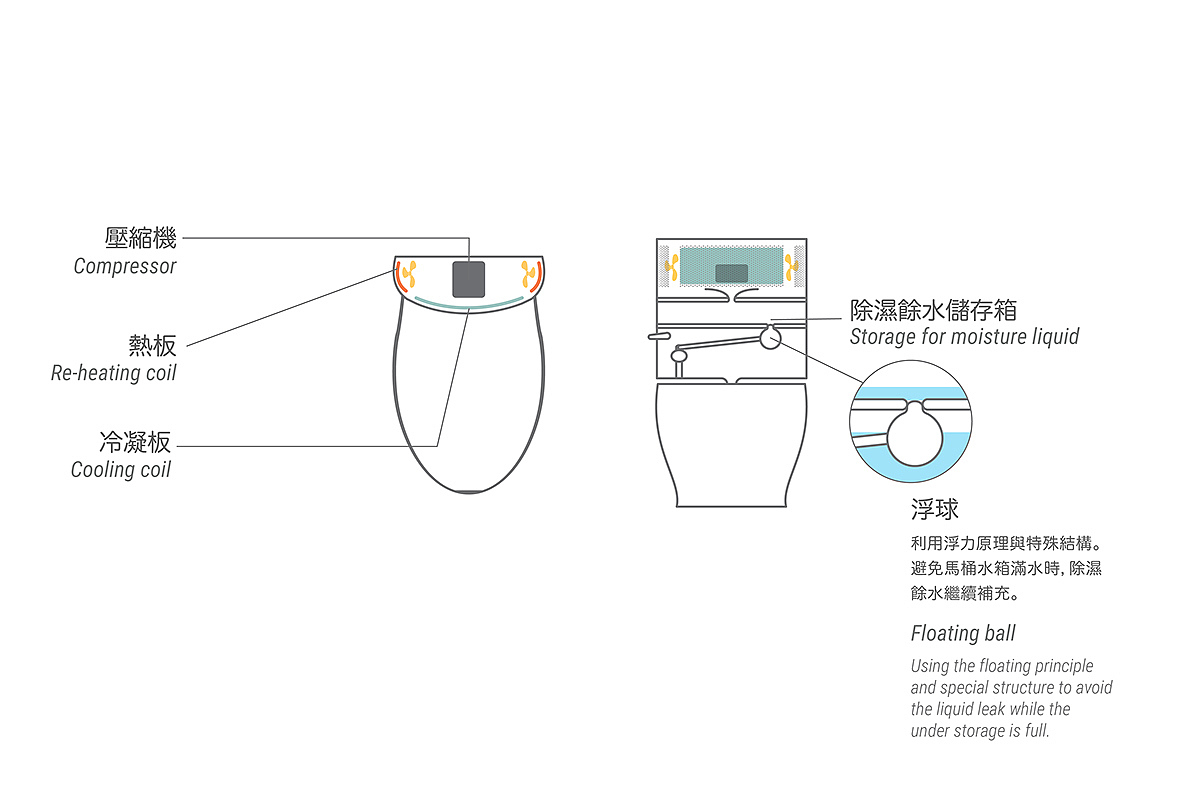 壓縮機
Compressor

熱板
Re-heating coil

冷凝板
Cooling coil

除濕餘水儲存箱
Storage for moisture liquid

浮球

利用浮力原理與特殊結構。避免馬桶水箱滿水時, 除濕餘水繼續補充。

Floating ball

Using the floating principle and special structure to avoid the liquid leak while the under storage is full.