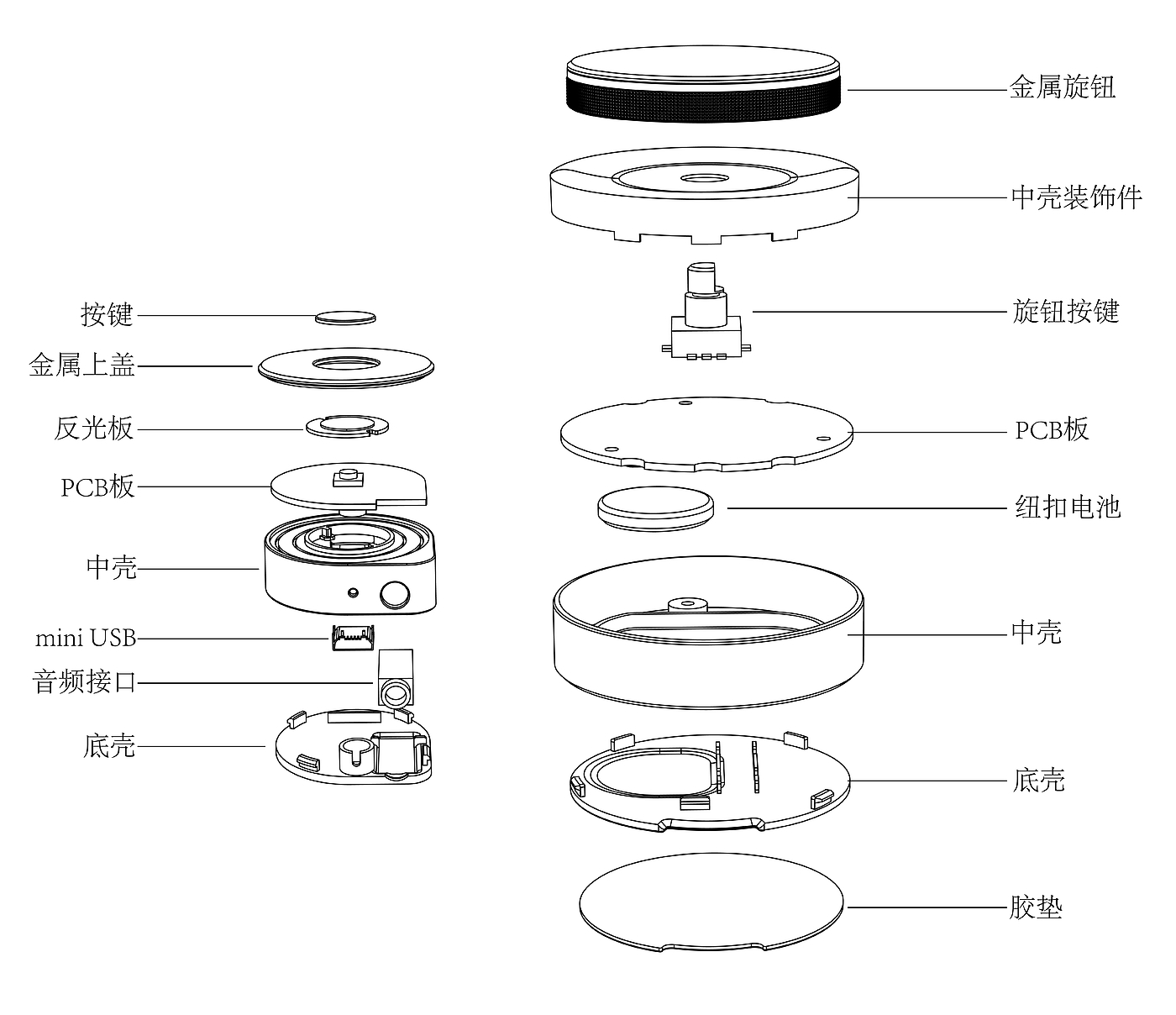 按键
金属上盖
反光板
PCB板
中壳
mini USB
音频接口
底壳

金属旋钮
中壳装饰件
旋钮按键
PCB板
纽扣电池
中壳
底壳
胶垫