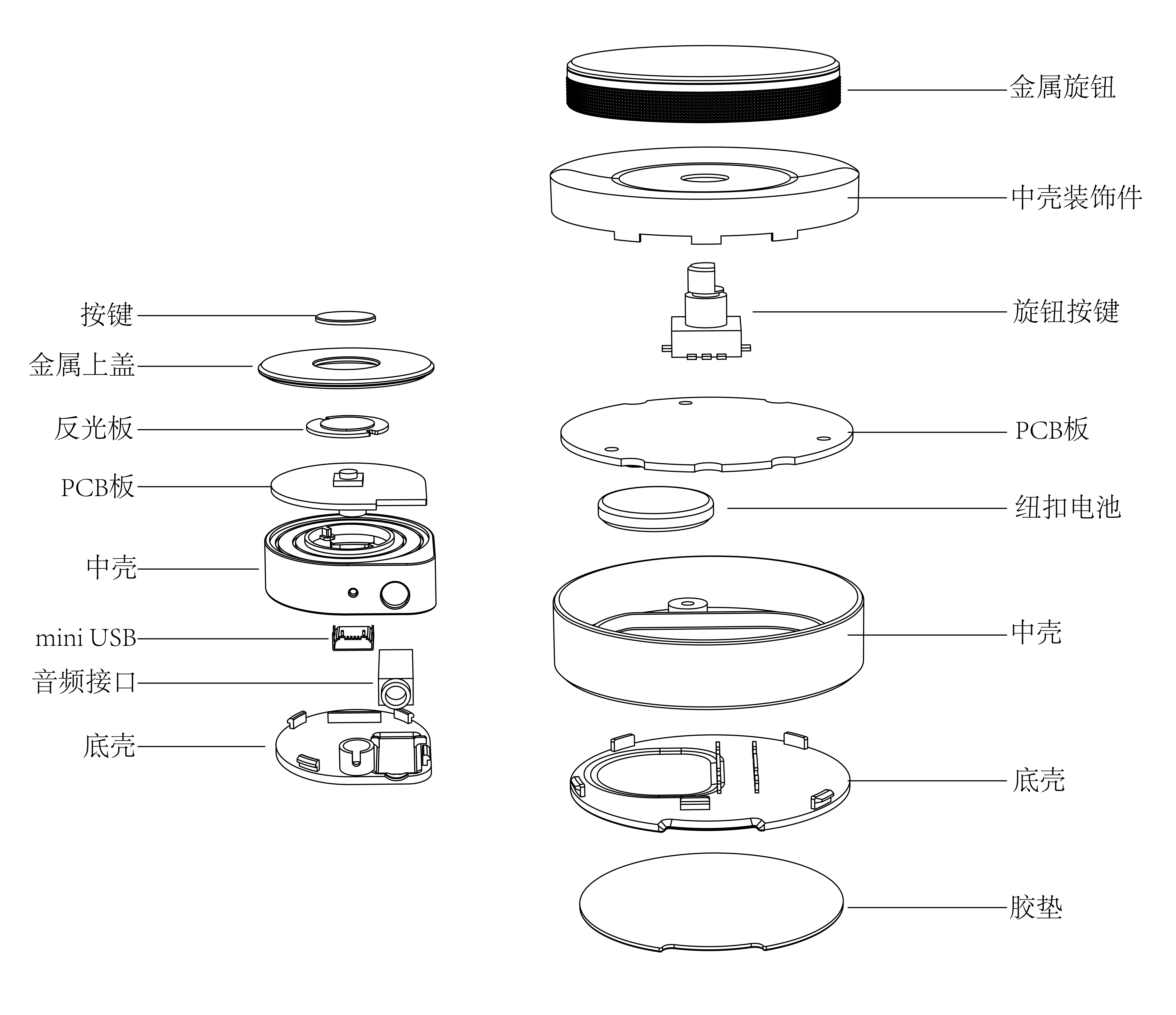 按键
金属上盖
反光板
PCB板
中壳
mini USB
音频接口
底壳

金属旋钮
中壳装饰件
旋钮按键
PCB板
纽扣电池
中壳
底壳
胶垫