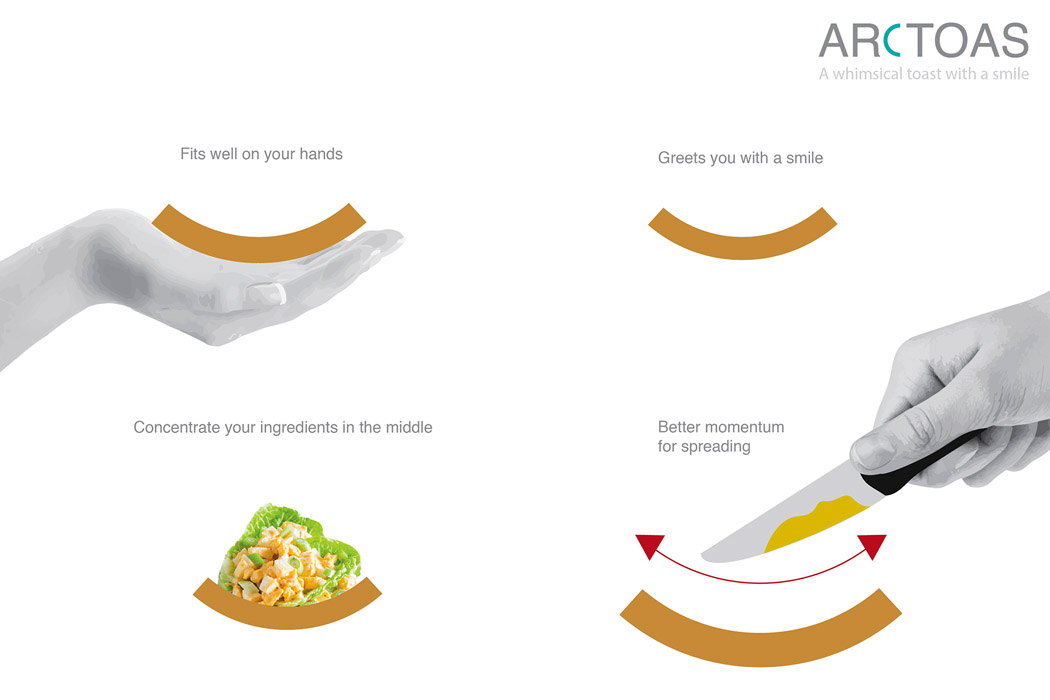 ARCTOAS
A whimsical toast with a smile

Fits well on your hands

Greets you with a smile

Concentrate your ingredients in the middle

Better momentum for spreading