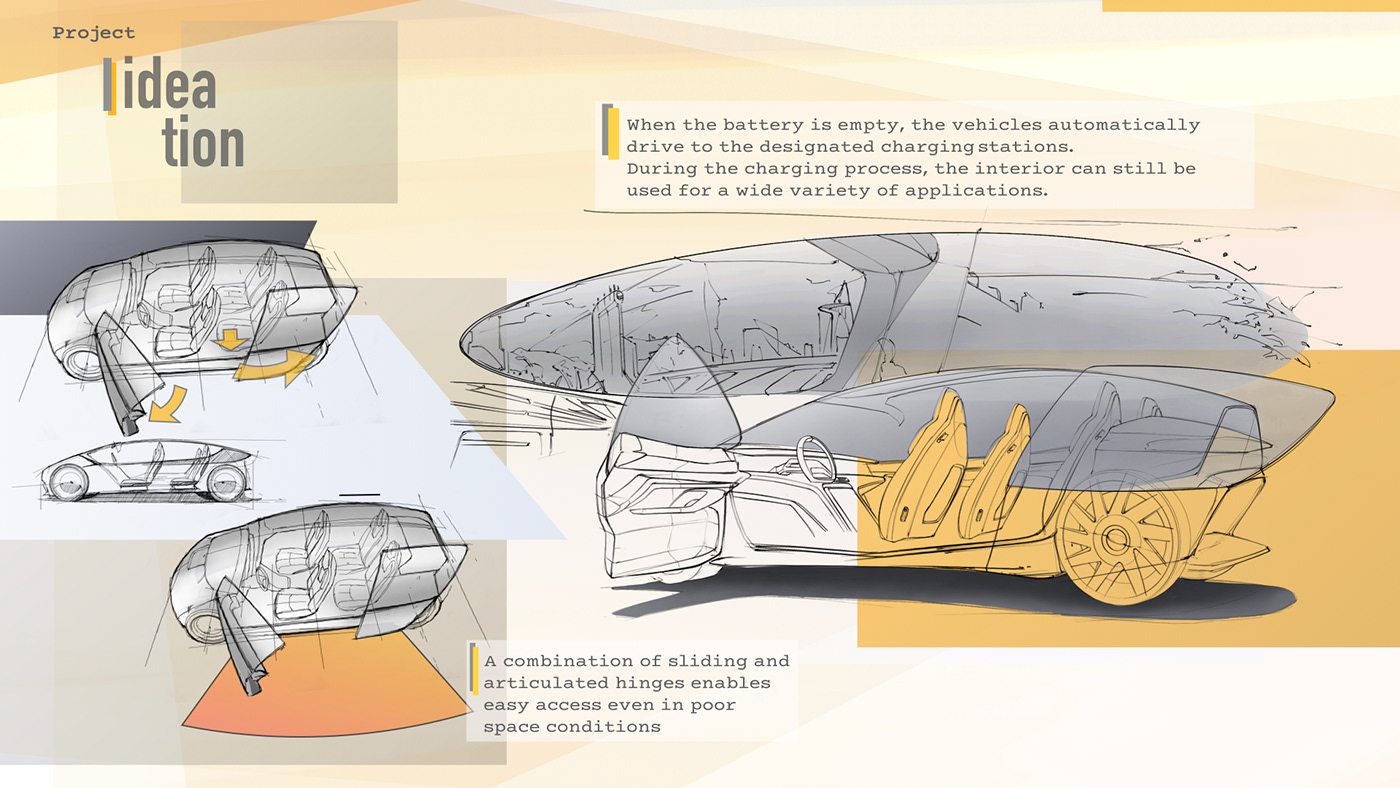 Project

idea
tion

When the battery is empty, the vehicles automatically drive to the designated charging stations.
During the charging process, the interior can still be used for a wide variety of applications.

A combination of sliding and articulated hinges enables easy access even in poor space conditions