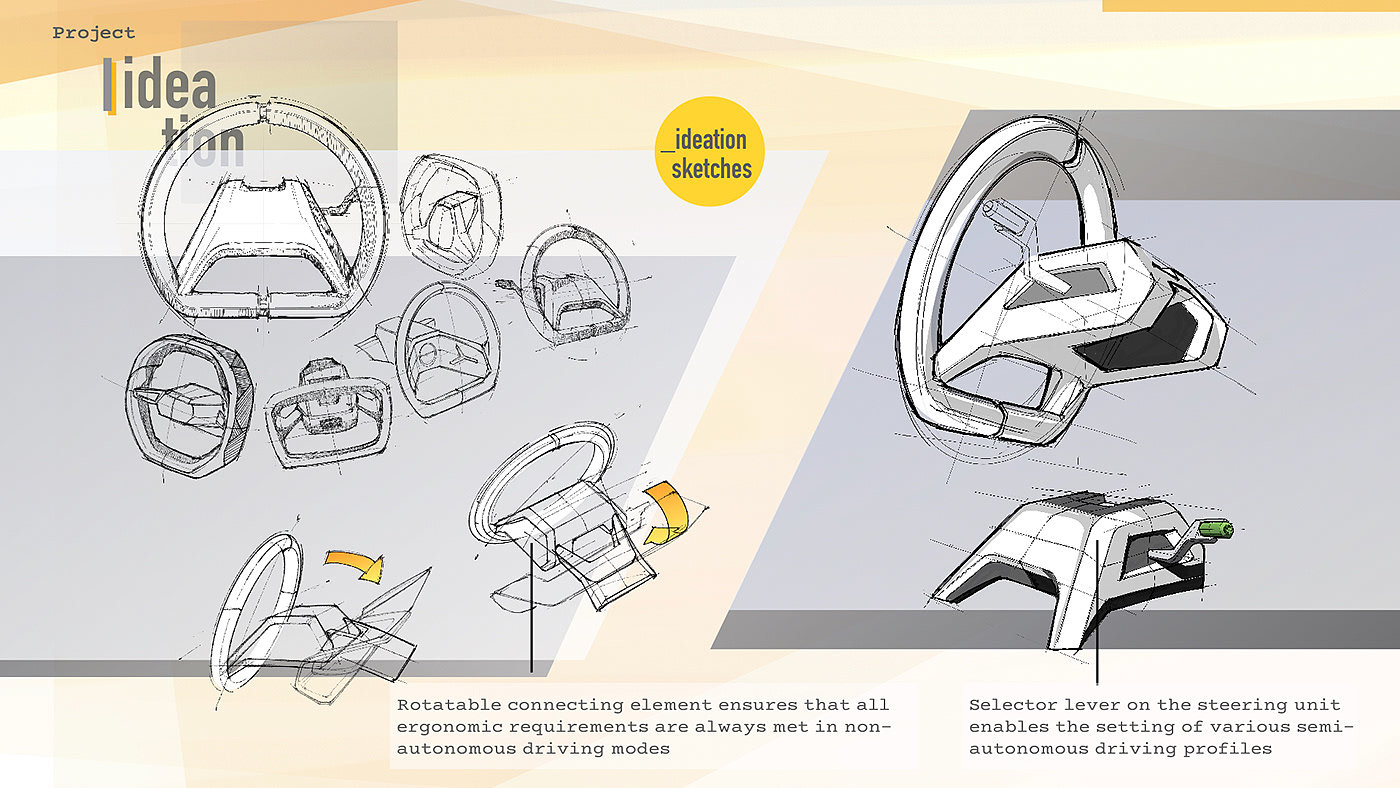 Project
idea
tion

_ideation
sketches

Rotatable connecting element ensures that all ergonomic requirements are always met in non-autonomous driving modes

Selector lever on the steering unit enables the setting of various semi-autonomous driving profiles