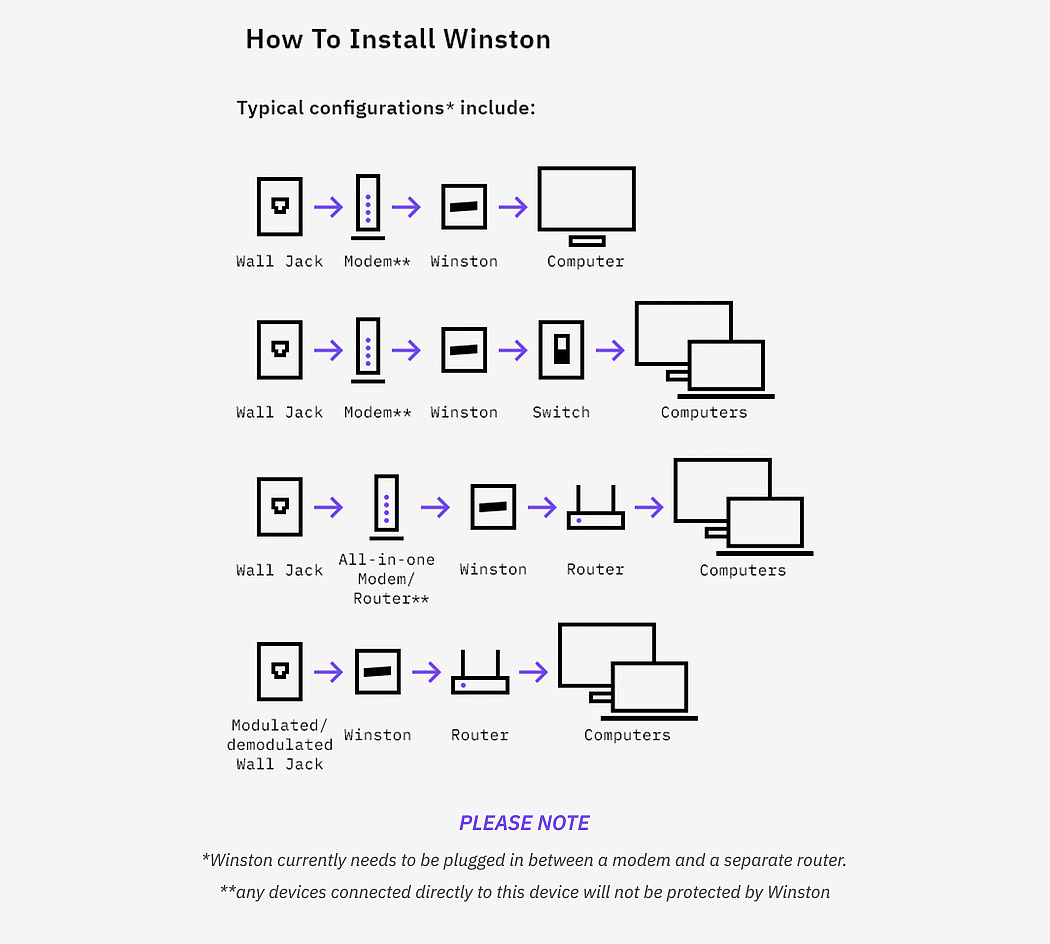 How To Install Winston

Typical configurations* include:

Wall Jack
Modem**
Winston
Computer

Wall Jack
Modem**
Winston
Switch
Computers

Wall Jack
All-in-one Modem/ Router**
Winston
Router
Computers

Modulated/ demodulated Wall Jack
Winston
Router
Computers

PLEASE NOTE

*Winston currently needs to be plugged in between a modem and a separate router.

**any devices connected directly to this device will not be protected by Winston