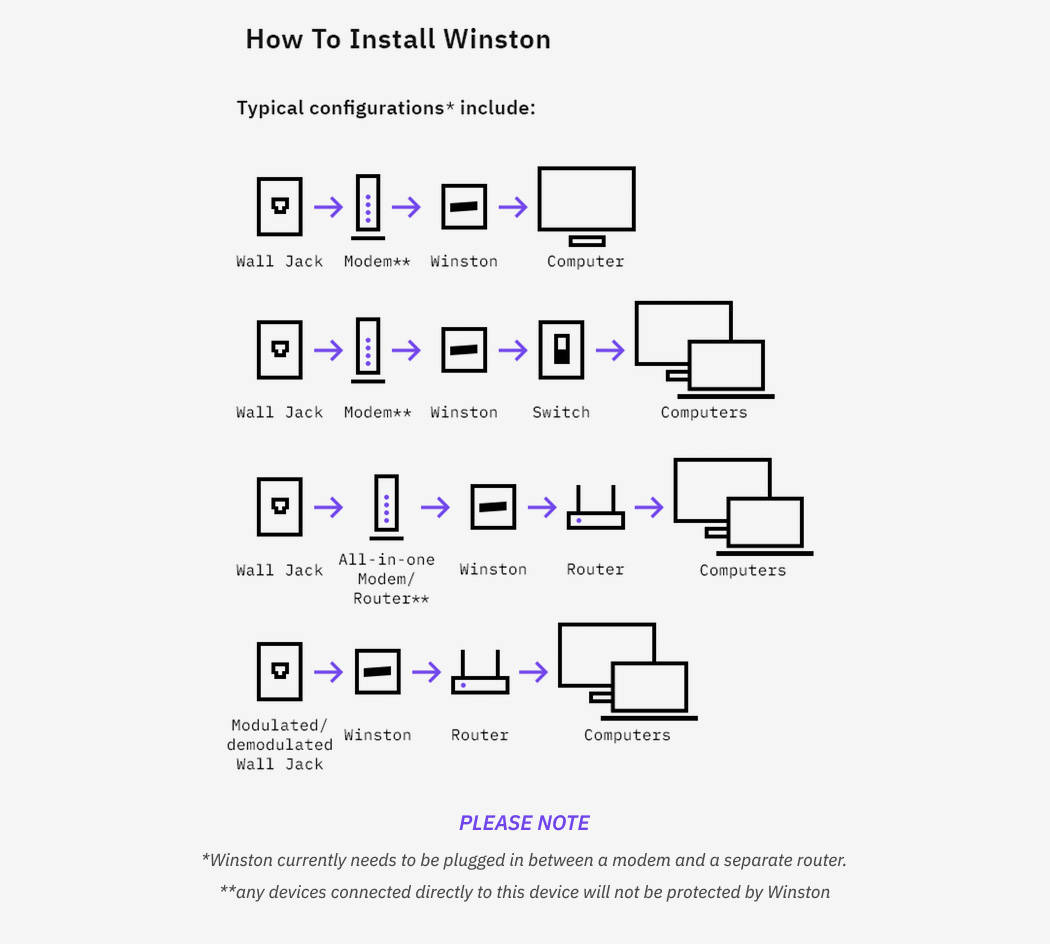 How To Install Winston

Typical configurations* include:

Wall Jack Modem** Winston Computer

Wall Jack Modem** Winston Switch Computers

Wall Jack All-in-one Modem/ Router** Winston Router Computers

Modulated/ demodulated Wall Jack Winston Router Computers

PLEASE NOTE

*Winston currently needs to be plugged in between a modem and a separate router.

**any devices connected directly to this device will not be protected by Winston