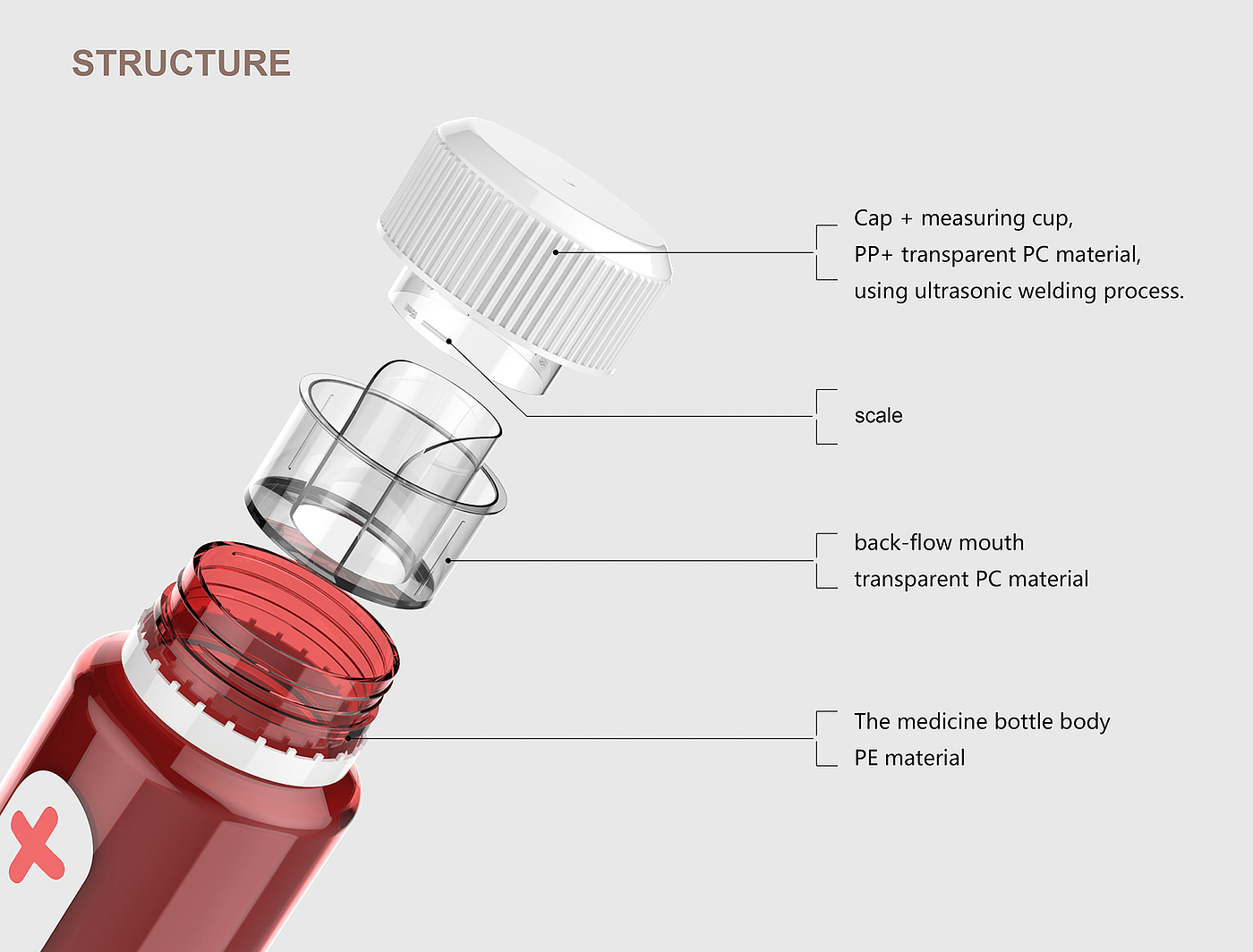 STRUCTURE

Cap + measuring cup,
PP+ transparent PC material,
using ultrasonic welding process.

scale

back-flow mouth
transparent PC material

The medicine bottle body
PE material