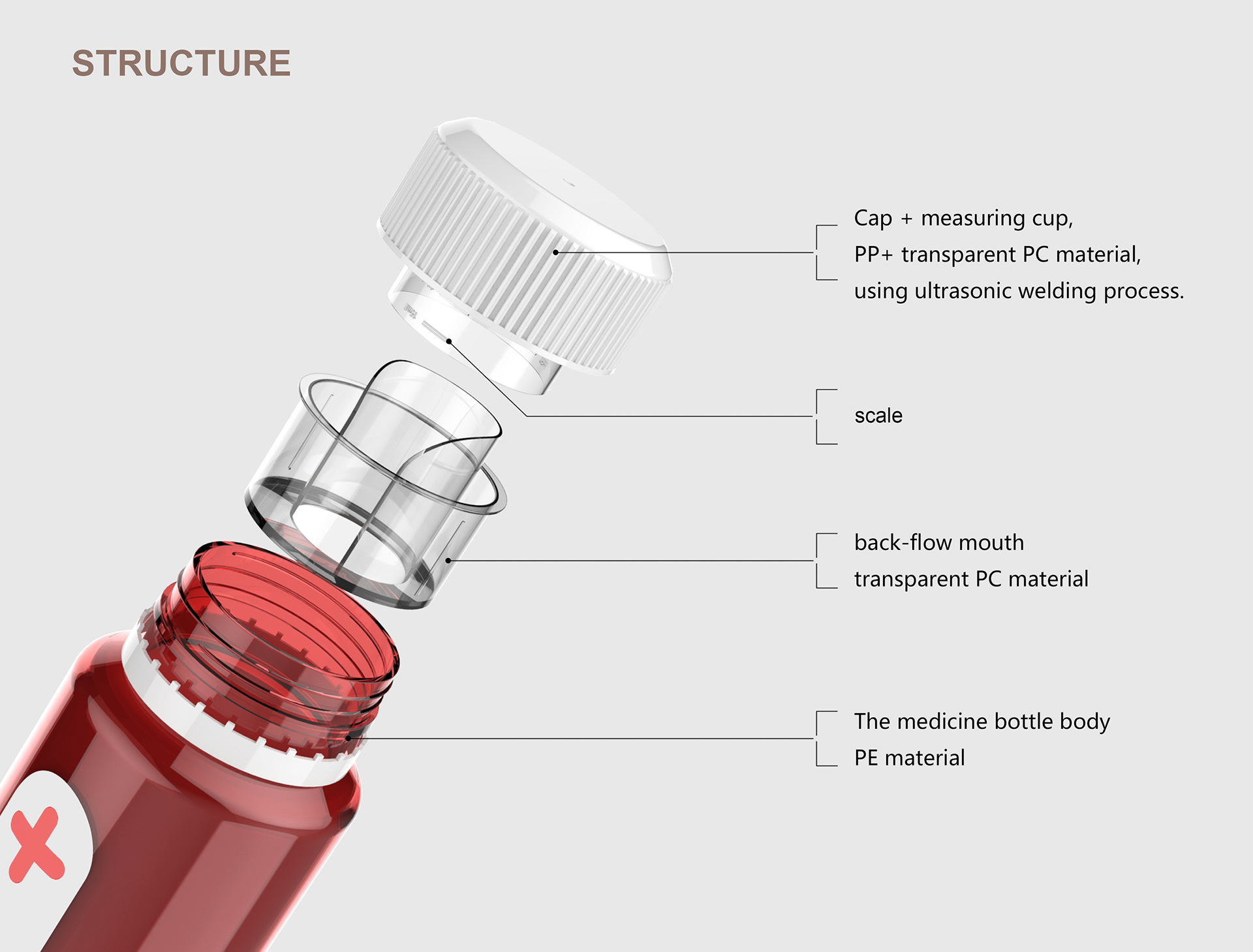 STRUCTURE

Cap + measuring cup,
PP+ transparent PC material,
using ultrasonic welding process.

scale

back-flow mouth
transparent PC material

The medicine bottle body
PE material