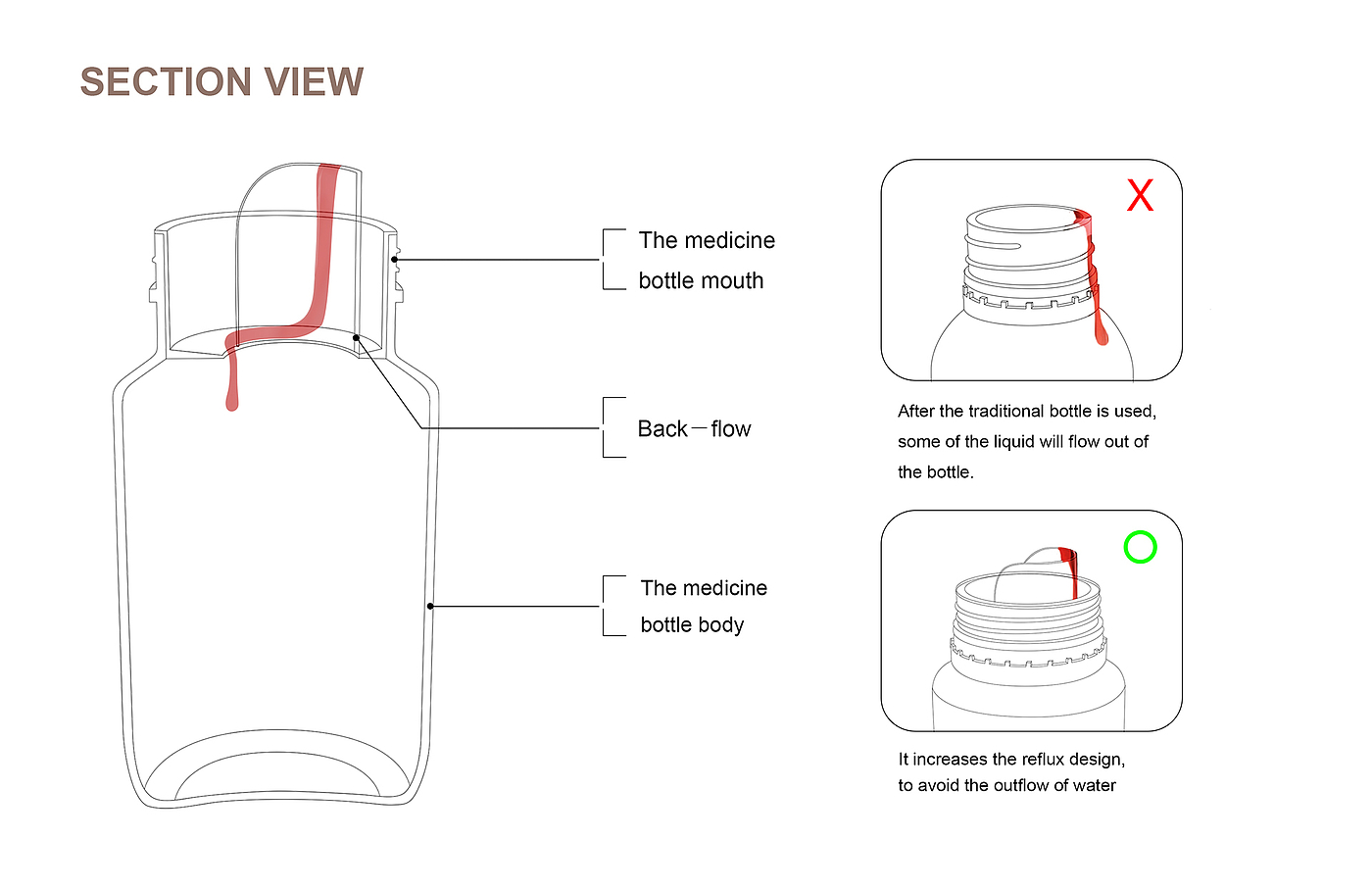 SECTION VIEW

The medicine bottle mouth

Back—flow

The medicine bottle body

X

After the traditional bottle is used, some of the liquid will flow out of the bottle.

It increases the reflux design, to avoid the outflow of water