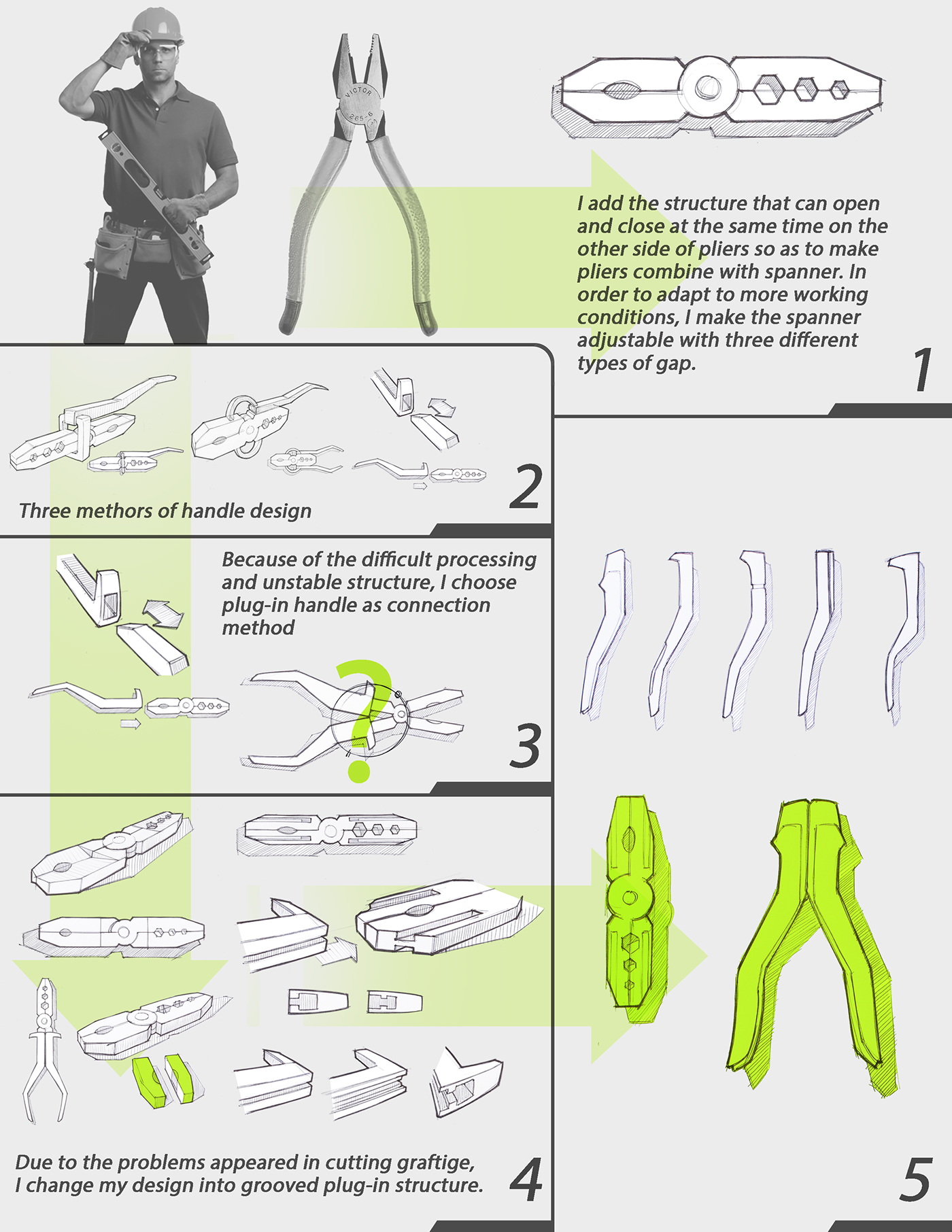 VICTOR
265-6

I add the structure that can open and close at the same time on the other side of pliers so as to make pliers combine with spanner. In order to adapt to more working conditions, I make the spanner adjustable with three different types of gap.

1

Three methors of handle design

2

Because of the difficult processing and unstable structure, I choose plug-in handle as connection method

?

3

Due to the problems appeared in cutting graftige, I change my design into grooved plug-in structure.

4

5