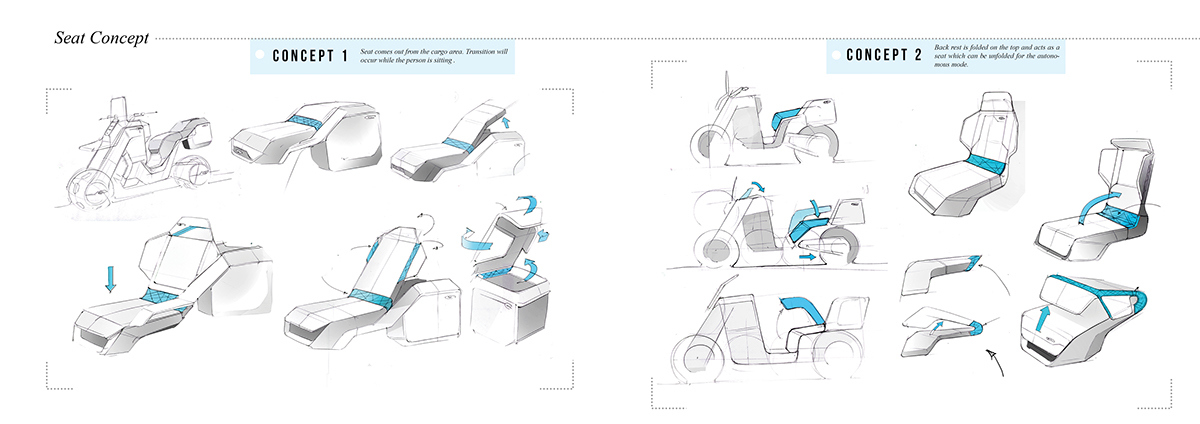 Seat Concept

CONCEPT 1

Seat comes out from the cargo area. Transition will occur while the person is sitting .

CONCEPT 2

Back rest is folded on the top and acts as a seat which can be unfolded for the autonomous mode.