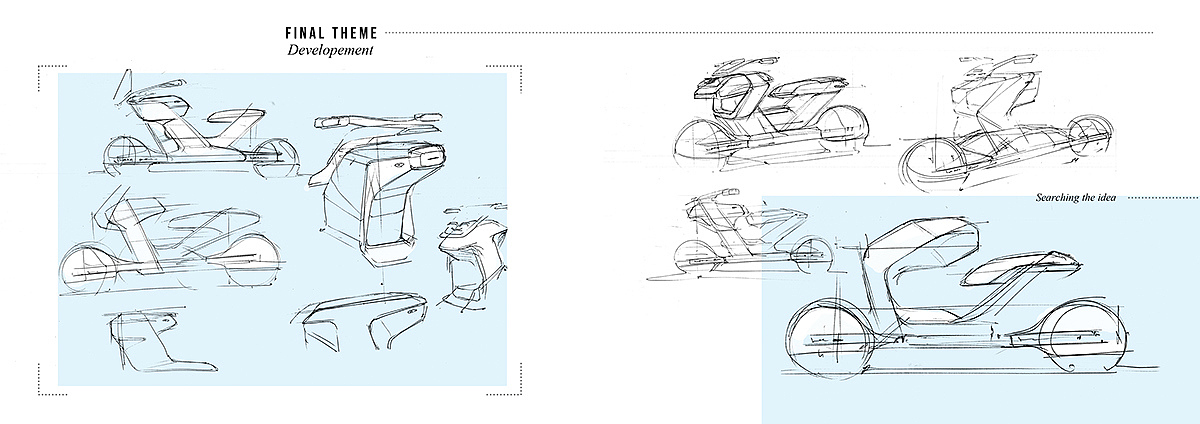 FINAL THEME
Developement

Searching the idea