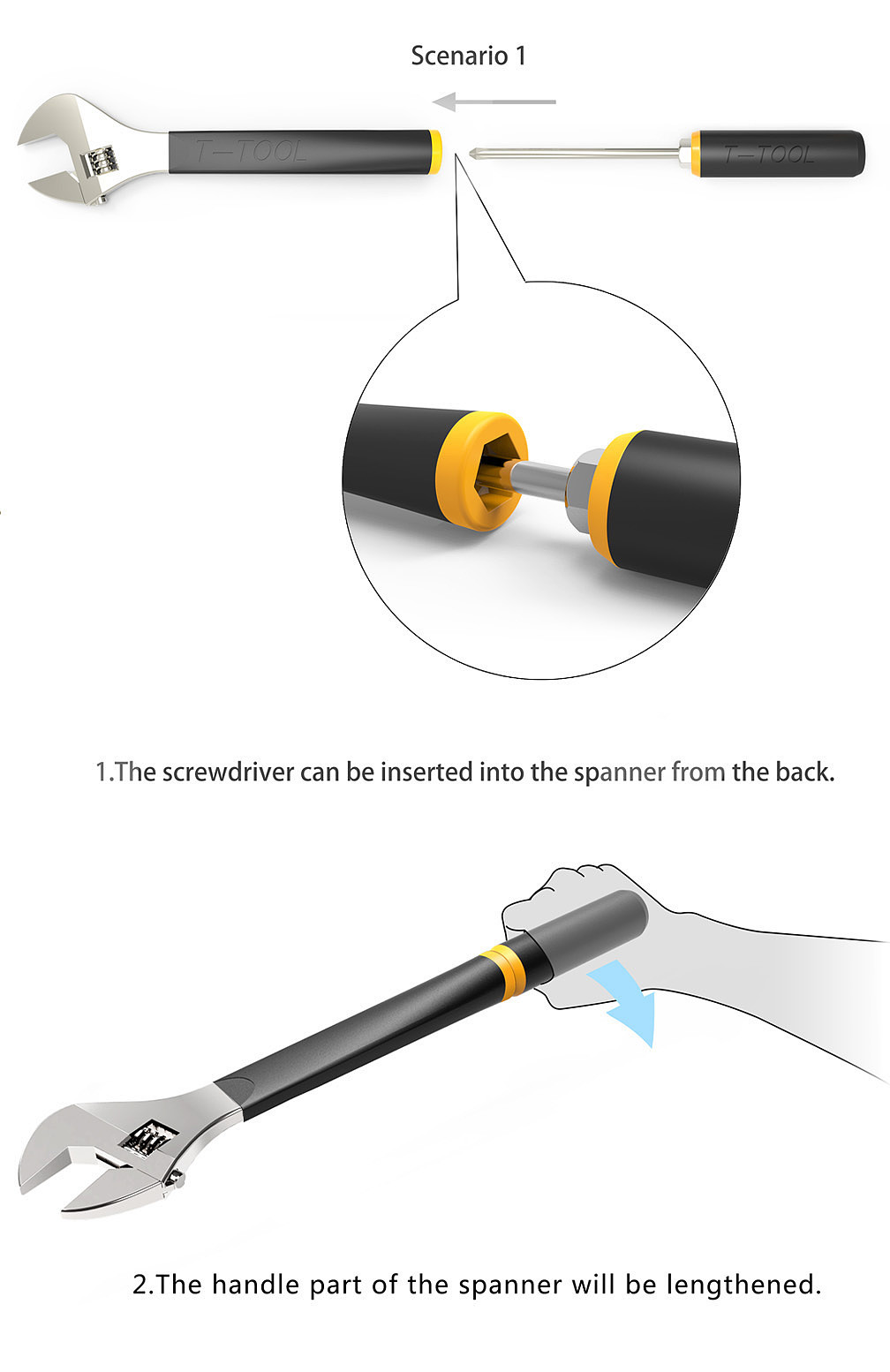 Scenario 1

T—TOOL

T—TOOL

1.The screwdriver can be inserted into the spanner from the back.

2.The handle part of the spanner will be lengthened.