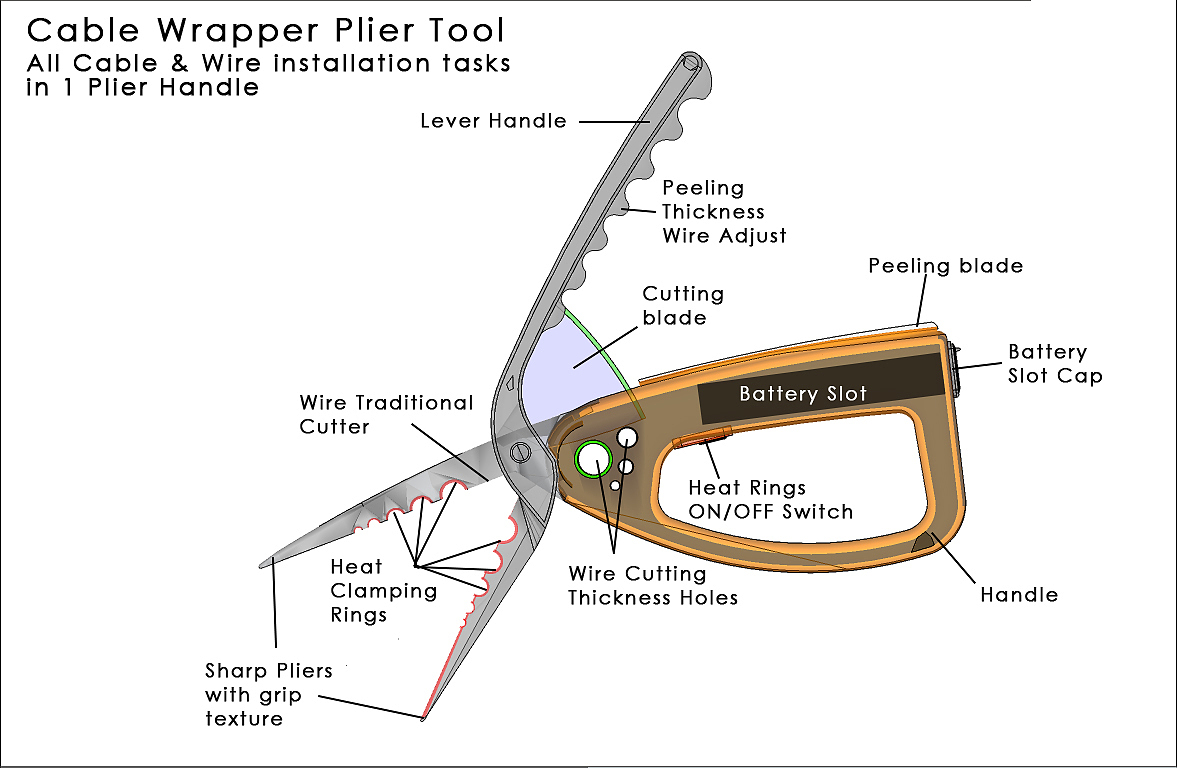 Cable Wrapper Plier Tool
All Cable & Wire installation tasks in 1 Plier Handle

Lever Handle

Peeling Thickness Wire Adjust

Peeling blade

Cutting blade

Battery Slot Cap

Battery Slot

Wire Traditional Cutter

Heat Rings ON/OFF Switch

Heat Clamping Rings

Wire Cutting Thickness Holes

Handle

Sharp Pliers with grip texture