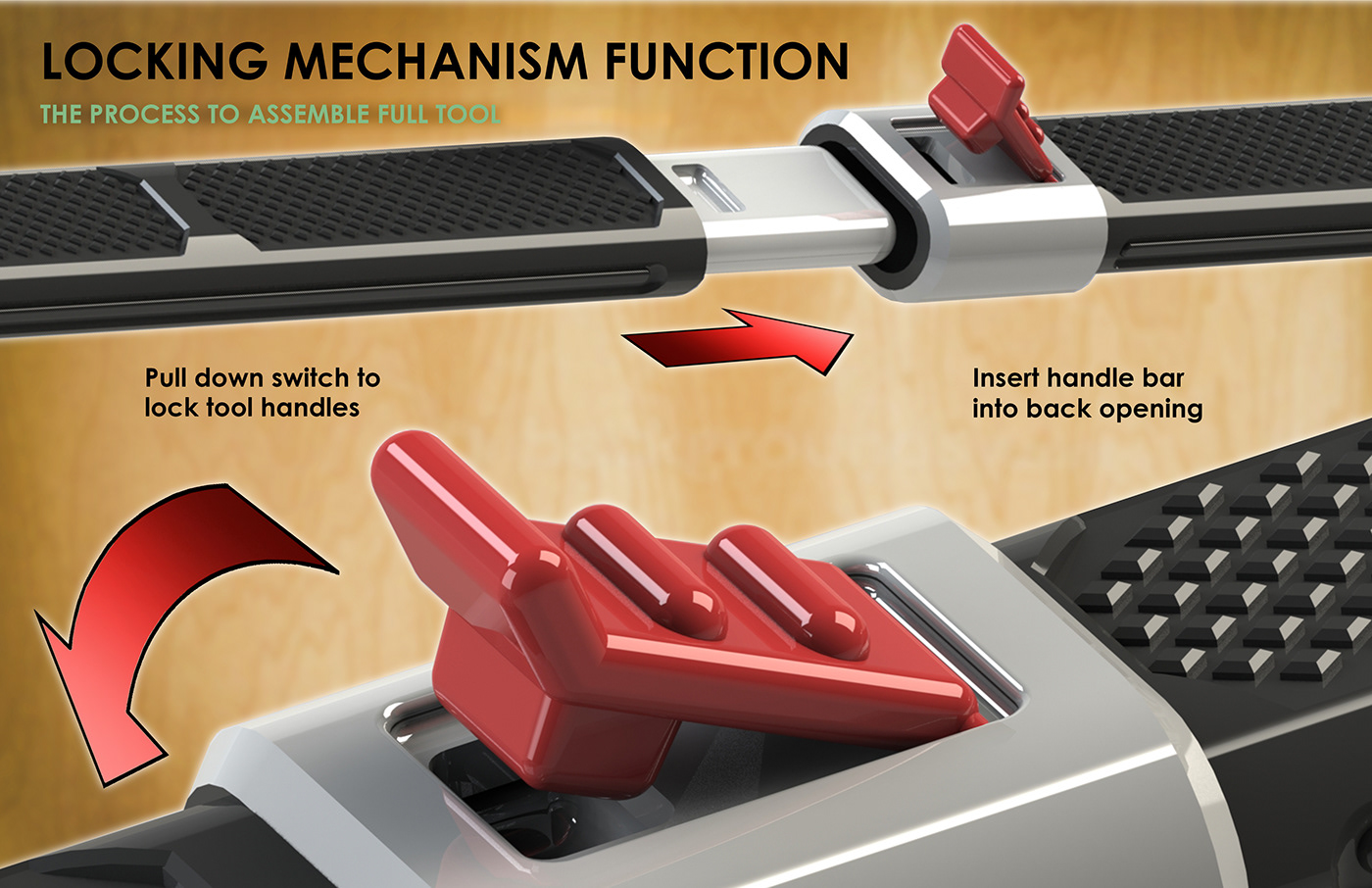 LOCKING MECHANISM FUNCTION

THE PROCESS TO ASSEMBLE FULL TOOL

Pull down switch to lock tool handles

Insert handle bar into back opening