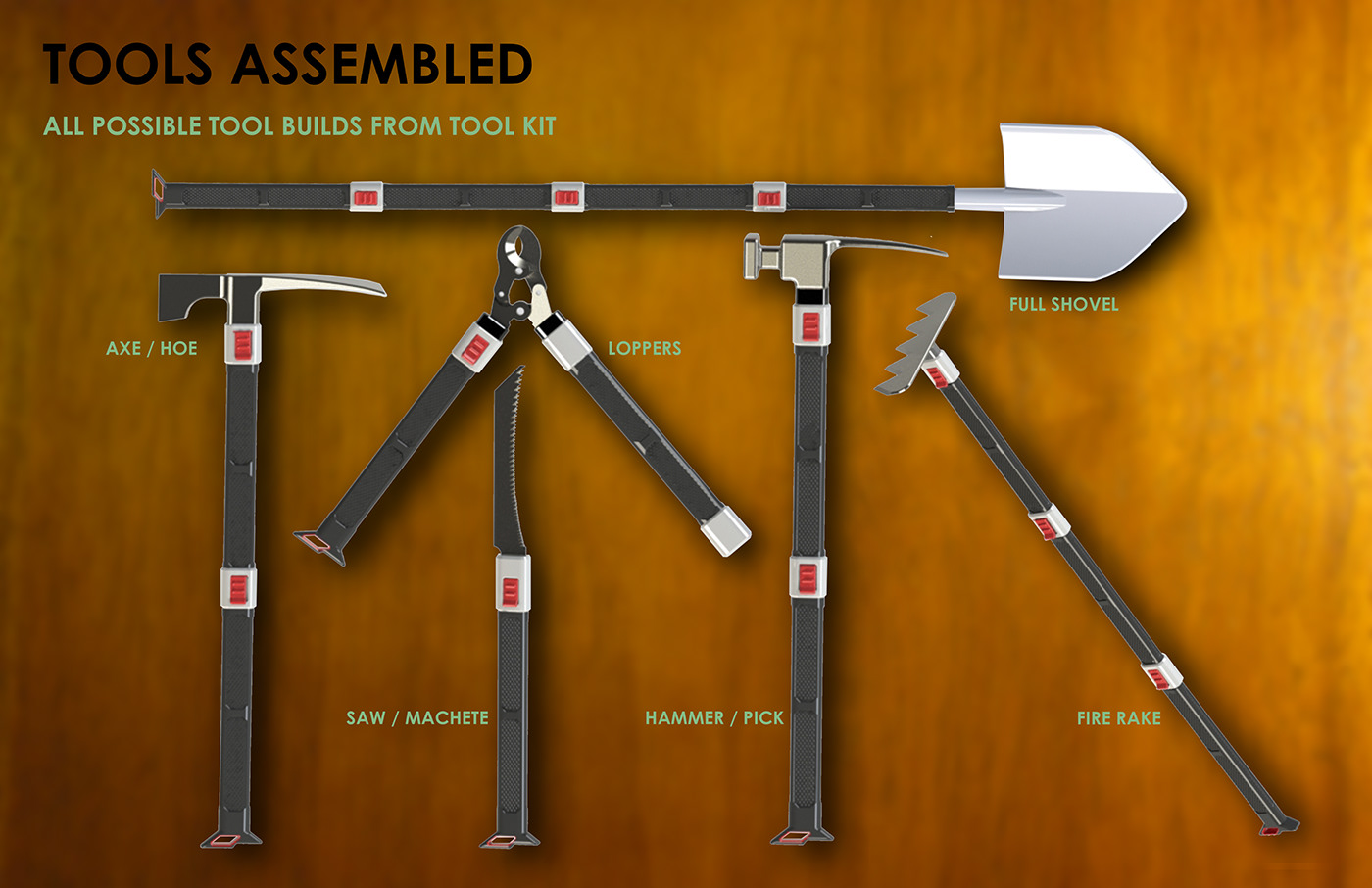 TOOLS ASSEMBLED

ALL POSSIBLE TOOL BUILDS FROM TOOL KIT

FULL SHOVEL

AXE / HOE

LOPPERS

SAW / MACHETE

HAMMER / PICK

FIRE RAKE