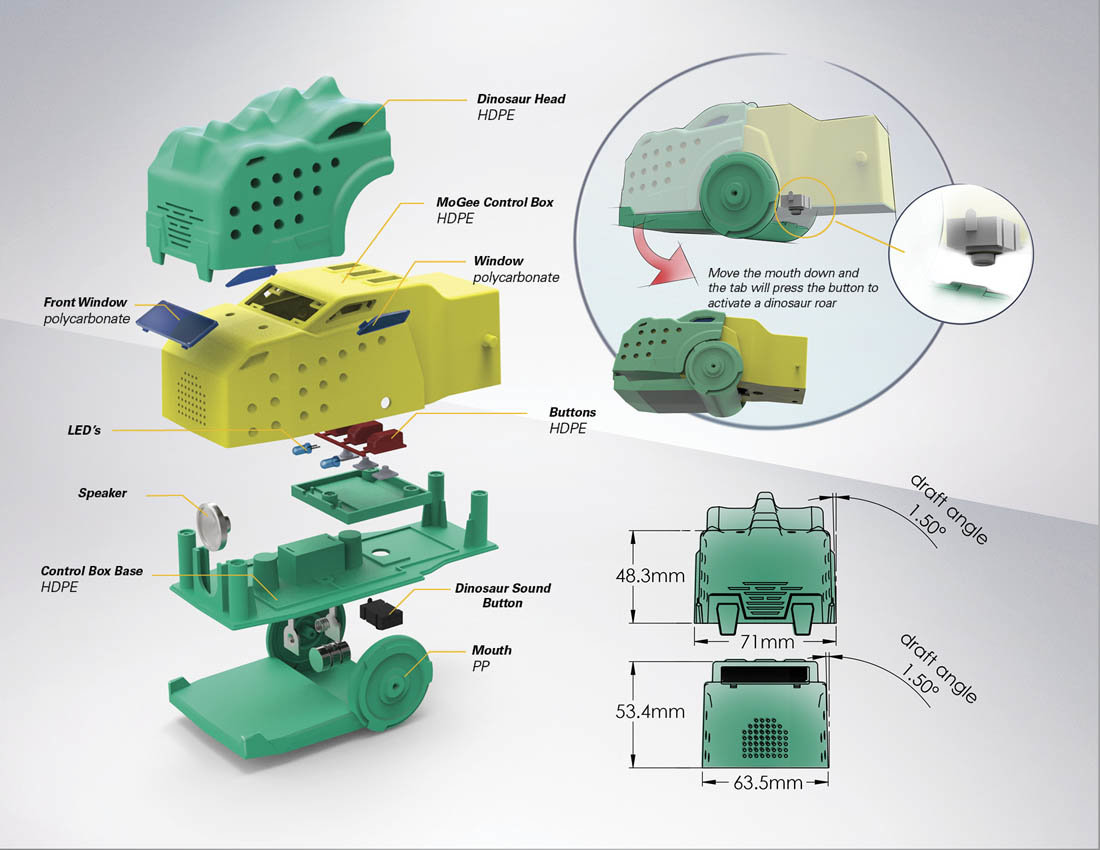 Dinosaur Head
HDPE

MoGee Control Box
HDPE

Window
polycarbonate

Front Window
polycarbonate

LED's

Buttons
HDPE

Speaker

Control Box Base
HDPE

Dinosaur Sound
Button

Mouth
PP

Move the mouth down and the tab will press the button to activate a dinosaur roar

draft angle
1.50°

48.3mm

71mm

draft angle
1.50°

53.4mm

63.5mm