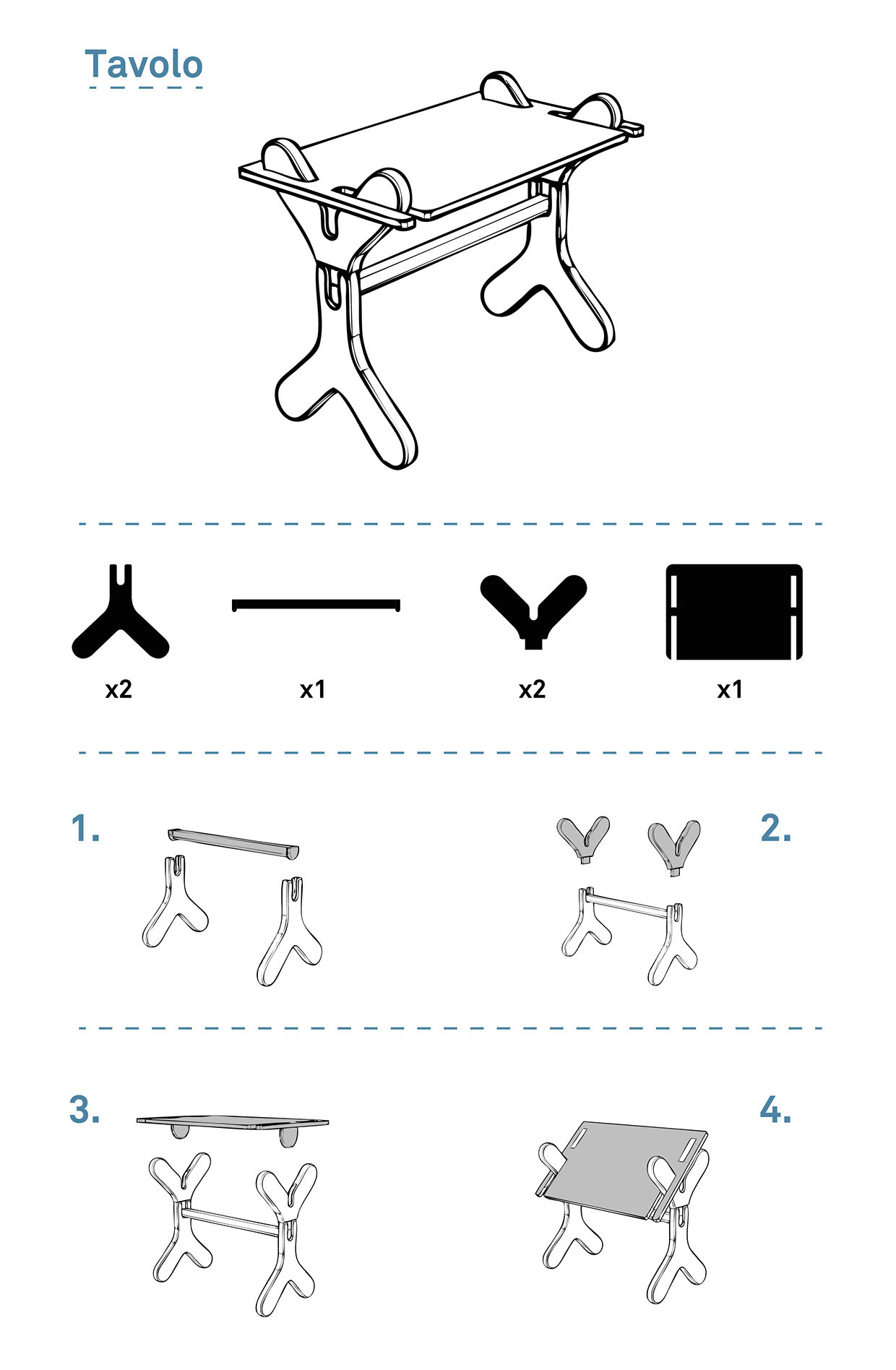 Tavolo

x2

x1

x2

x1

1.

2.

3.

4.