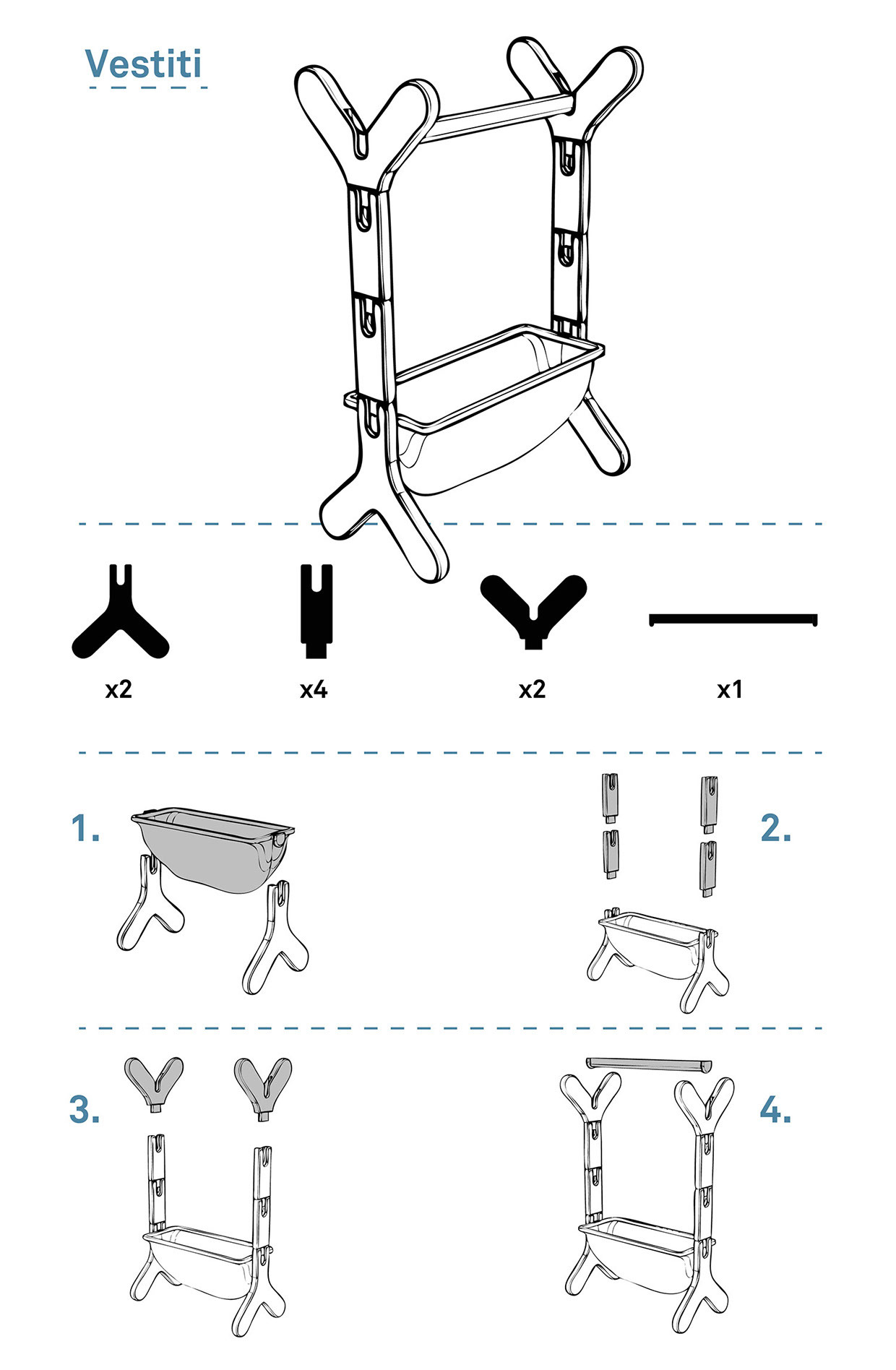 Vestiti

x2

x4

x2

x1

1.

2.

3.

4.