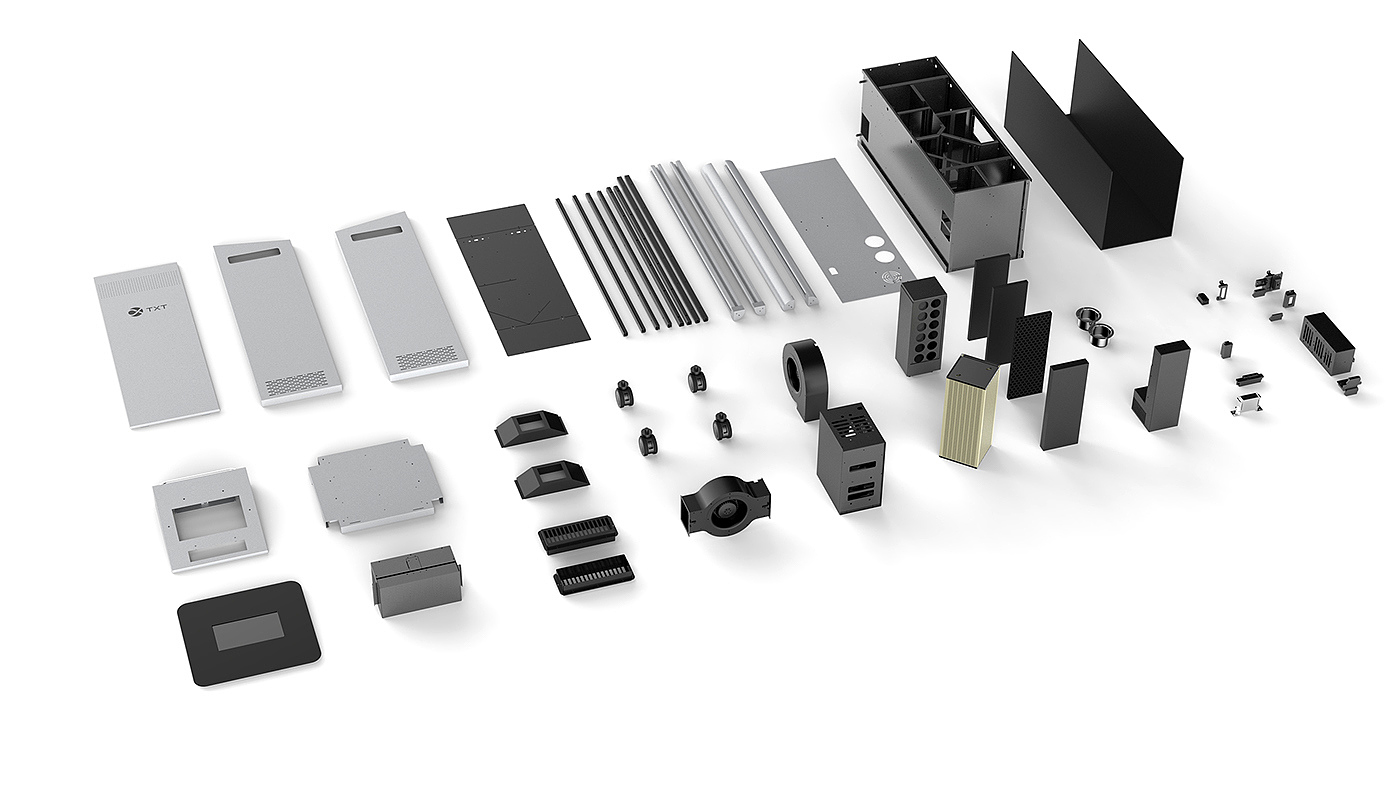 TXT