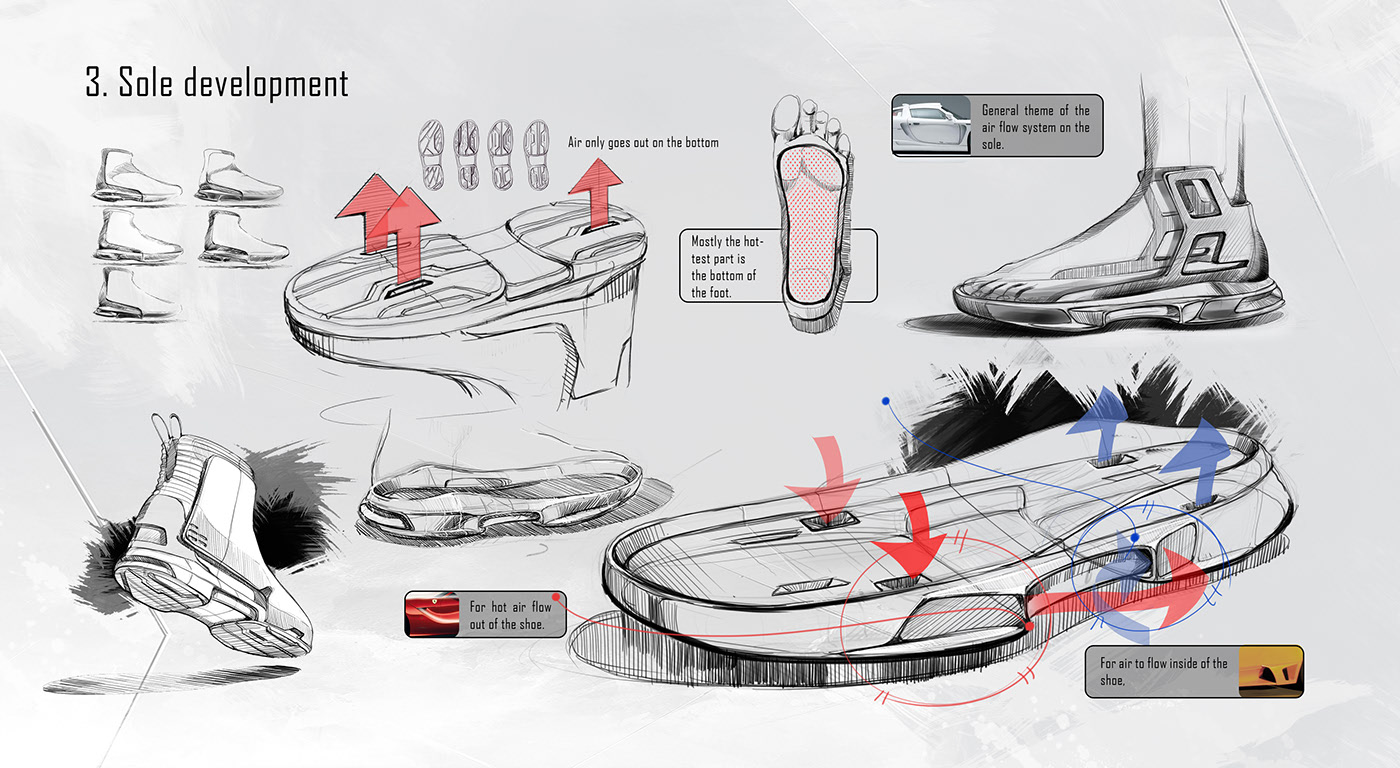 3. Sole development

Air only goes out on the bottom

Mostly the hottest part is the bottom of the foot.

General theme of the air flow system on the sole.

For hot air flow out of the shoe.

For air to flow inside of the shoe.